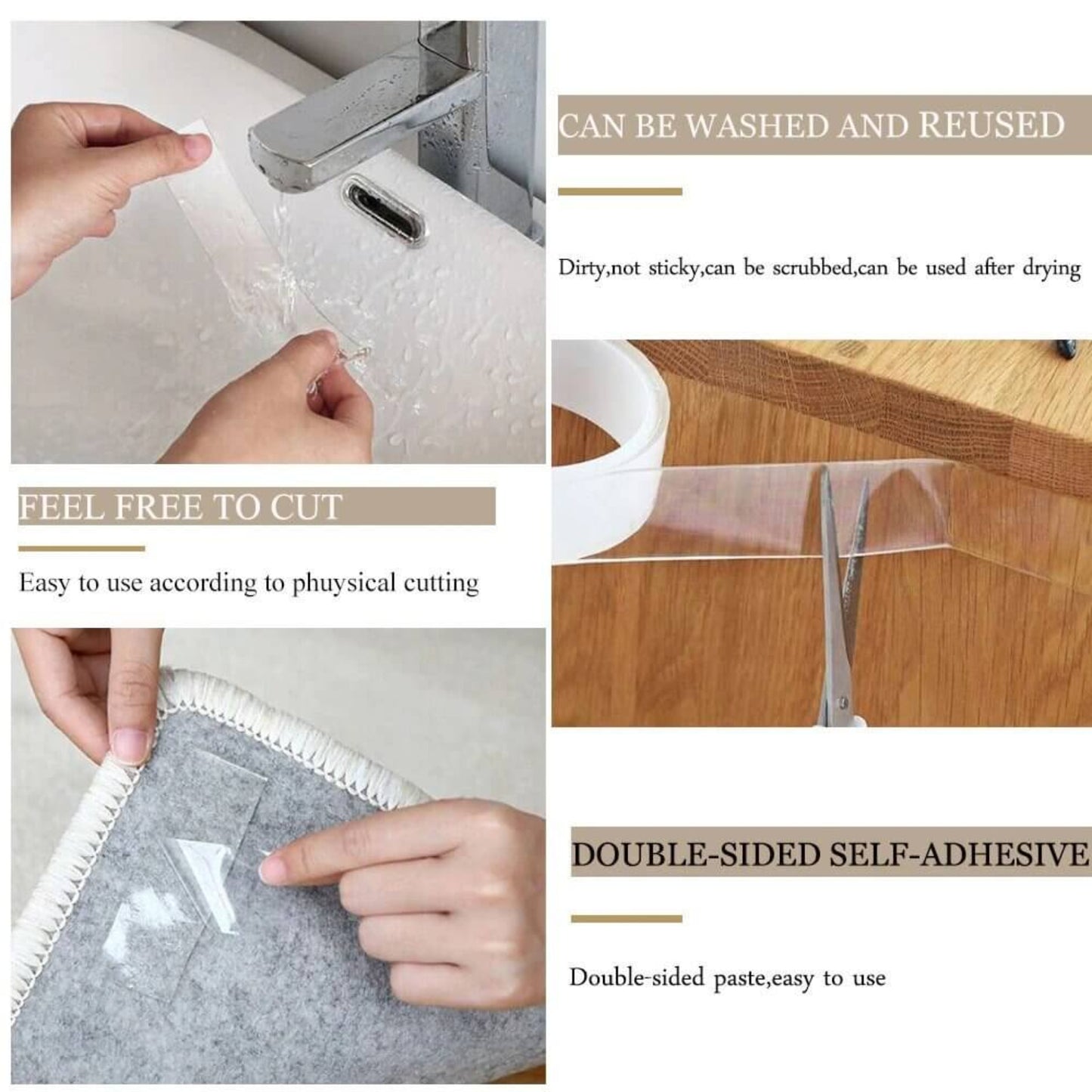 CAN BE WASHED AND REUSED

Dirty,not sticky,can be scrubbed,can be used after drying

FEEL FREE TO CUT

Easy to use according to phuysical cutting

DOUBLE-SIDED SELF-ADHESIVE

Double-sided paste,easy to use