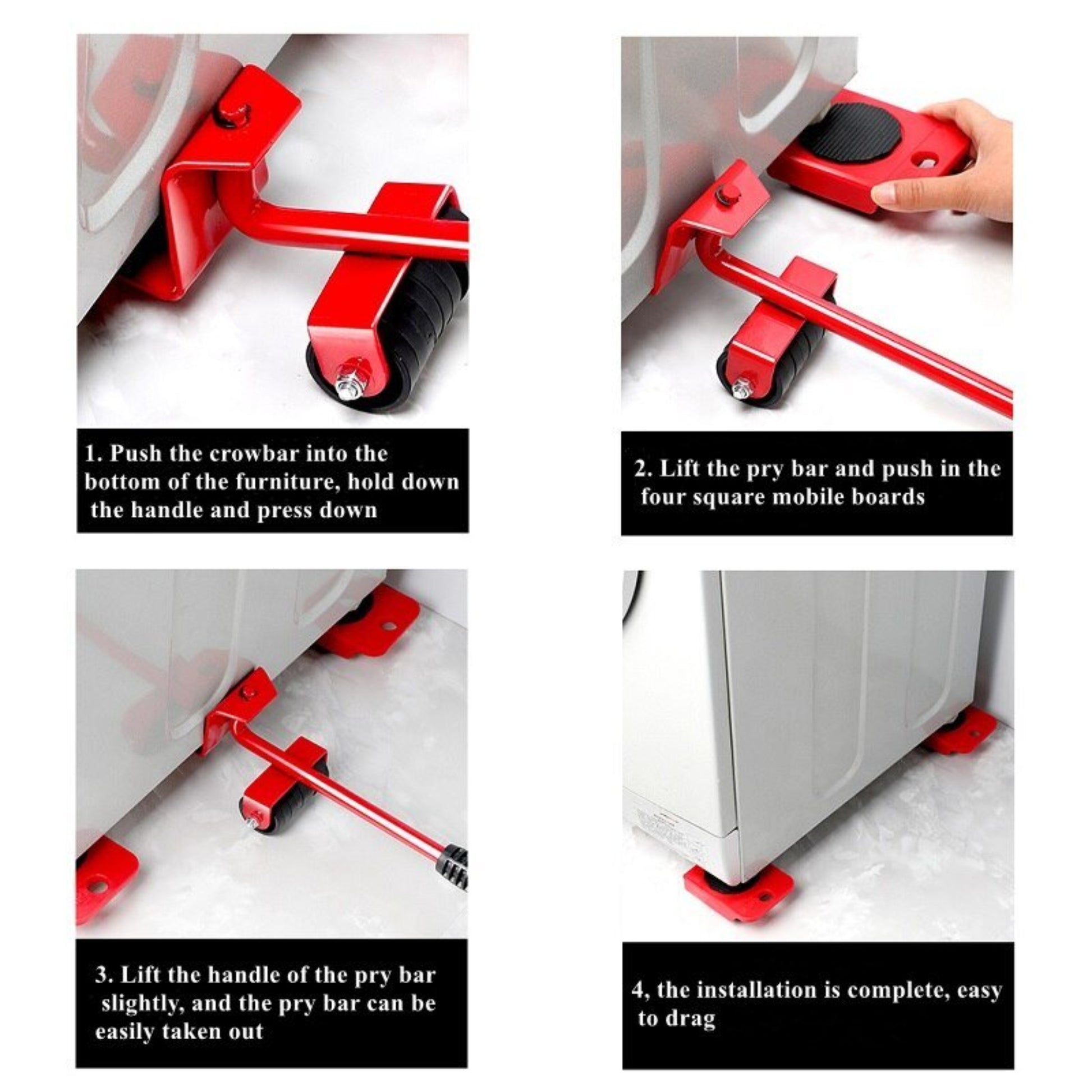 1. Push the crowbar into the bottom of the furniture, hold down the handle and press down

2. Lift the pry bar and push in the four square mobile boards

3. Lift the handle of the pry bar slightly, and the pry bar can be easily taken out

4, the installation is complete, easy to drag