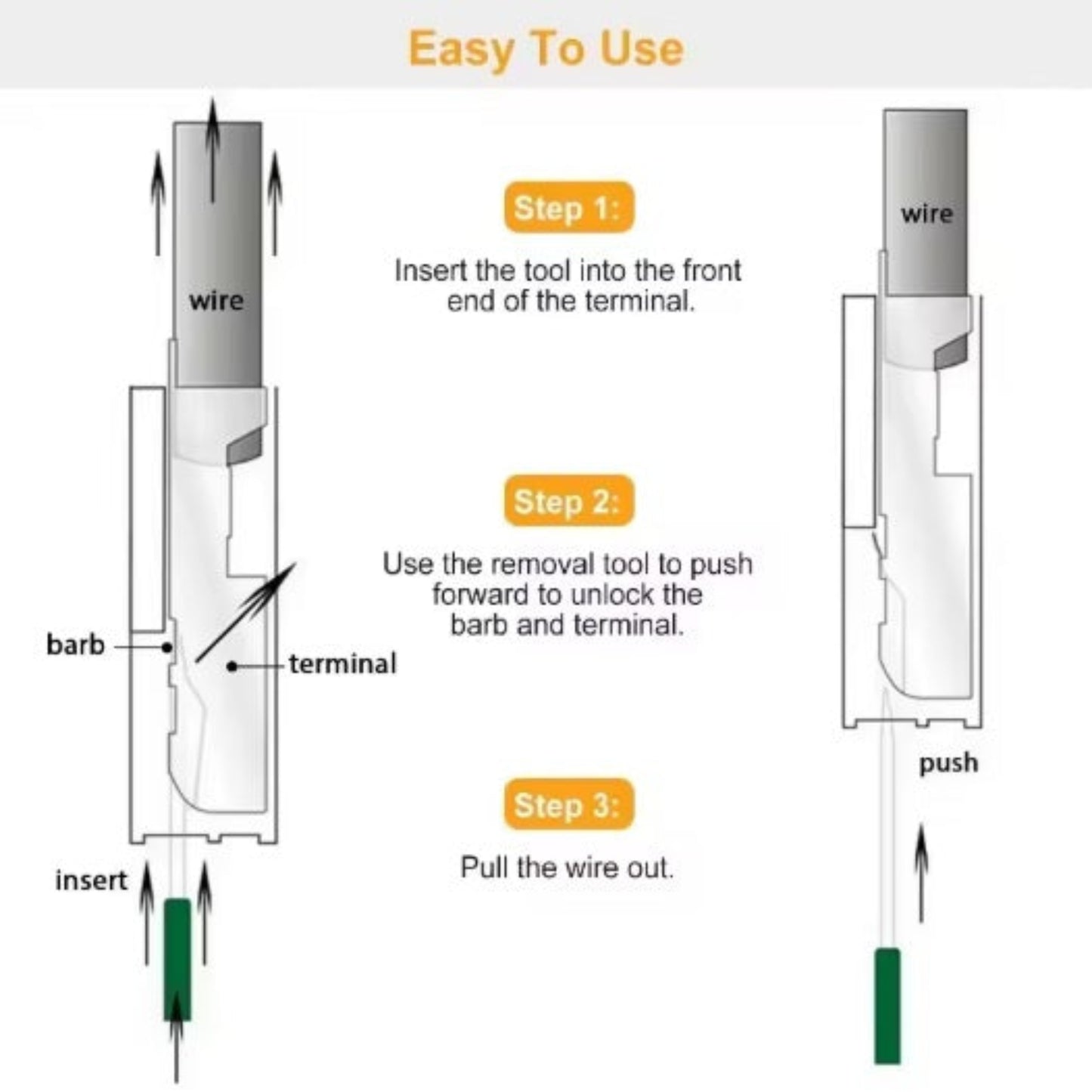 Easy To Use

wire

barb

terminal

insert

Step 1:

Insert the tool into the front end of the terminal.

Step 2:

Use the removal tool to push forward to unlock the barb and terminal.

Step 3:

Pull the wire out.

wire

push