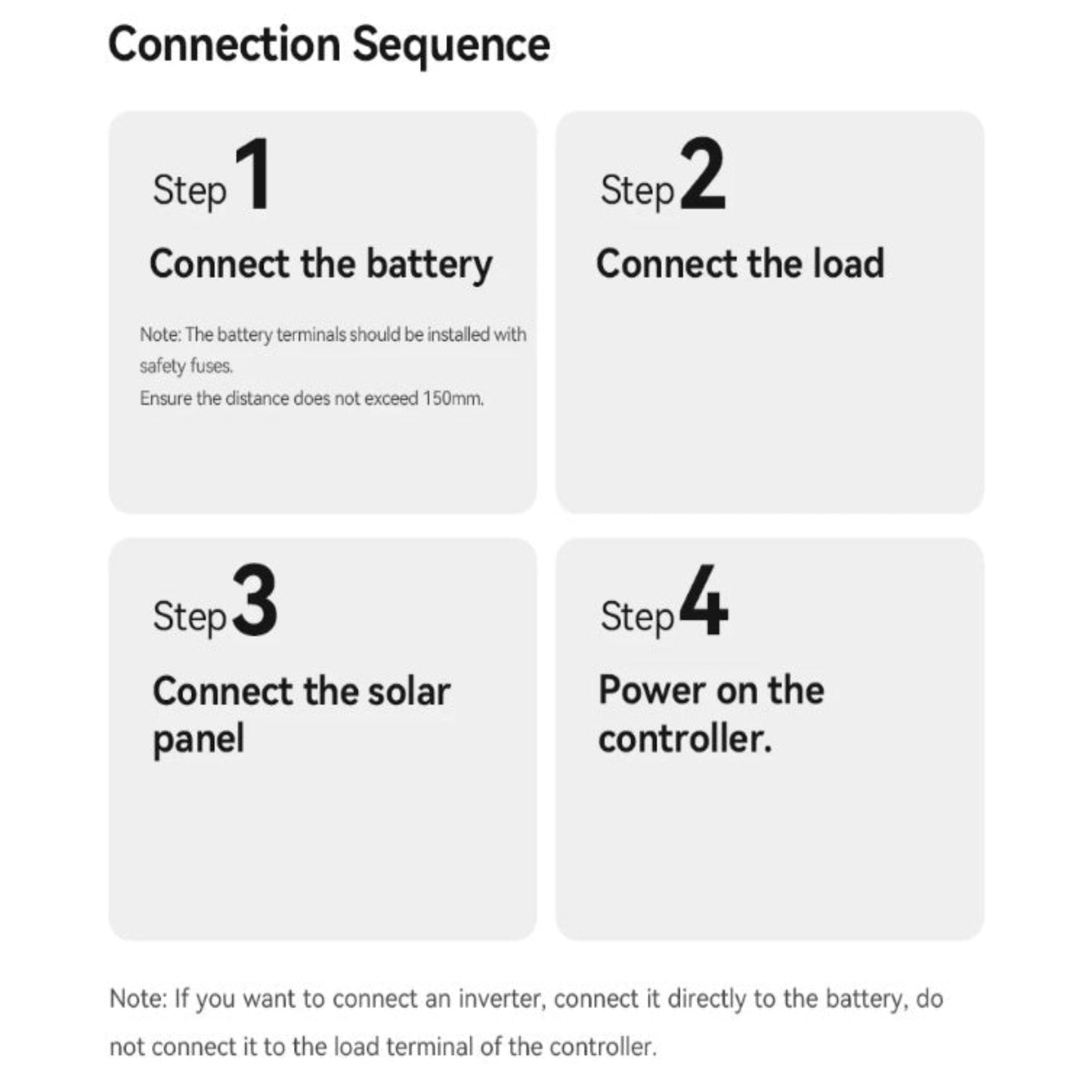 Connection Sequence

Step 1

Connect the battery

Note: The battery terminals should be installed with safety fuses.
Ensure the distance does not exceed 150mm.

Step 2

Connect the load

Step 3

Connect the solar panel

Step 4

Power on the controller.

Note: If you want to connect an inverter, connect it directly to the battery, do not connect it to the load terminal of the controller.