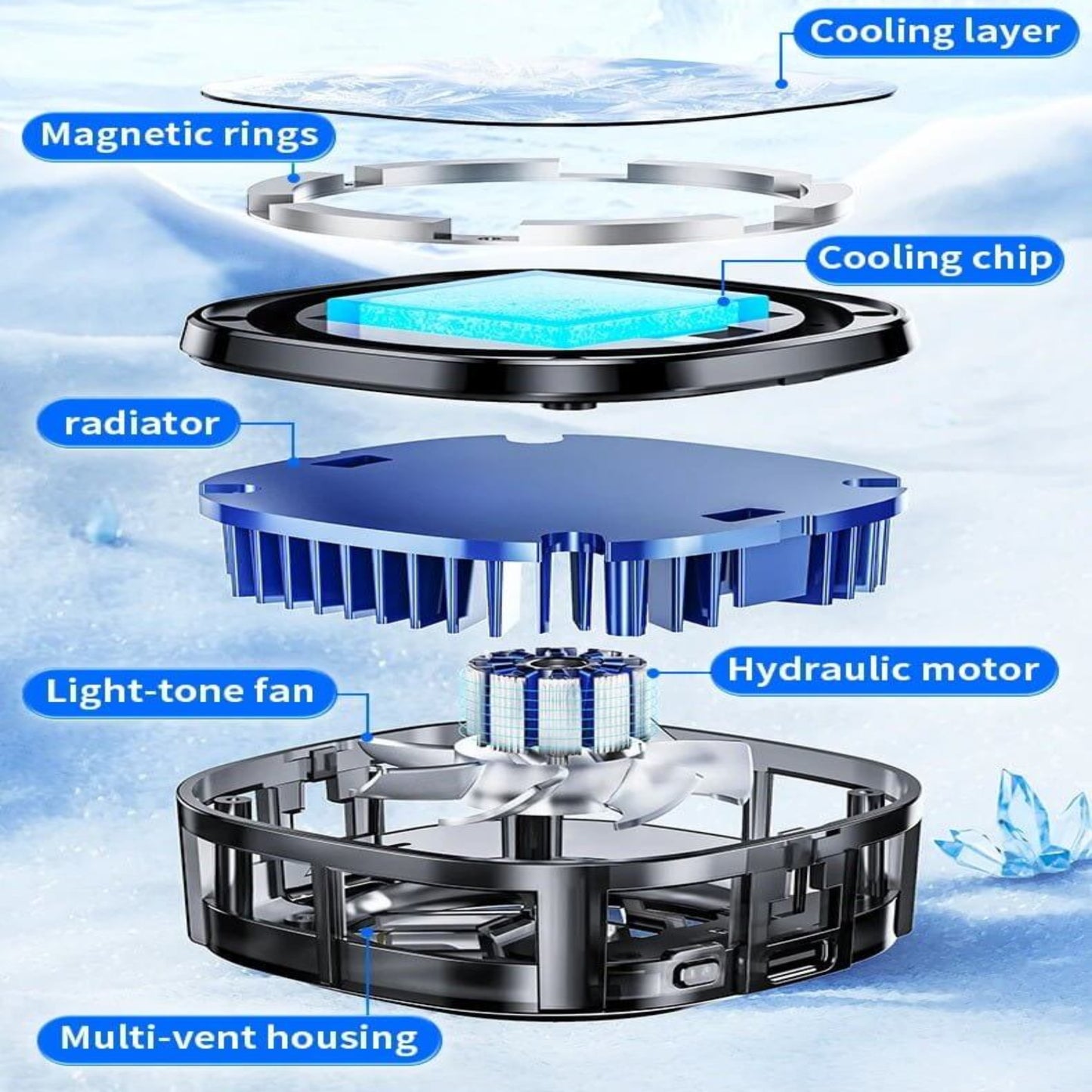 Cooling layer

Magnetic rings

Cooling chip

radiator

Hydraulic motor

Light-tone fan

Multi-vent housing