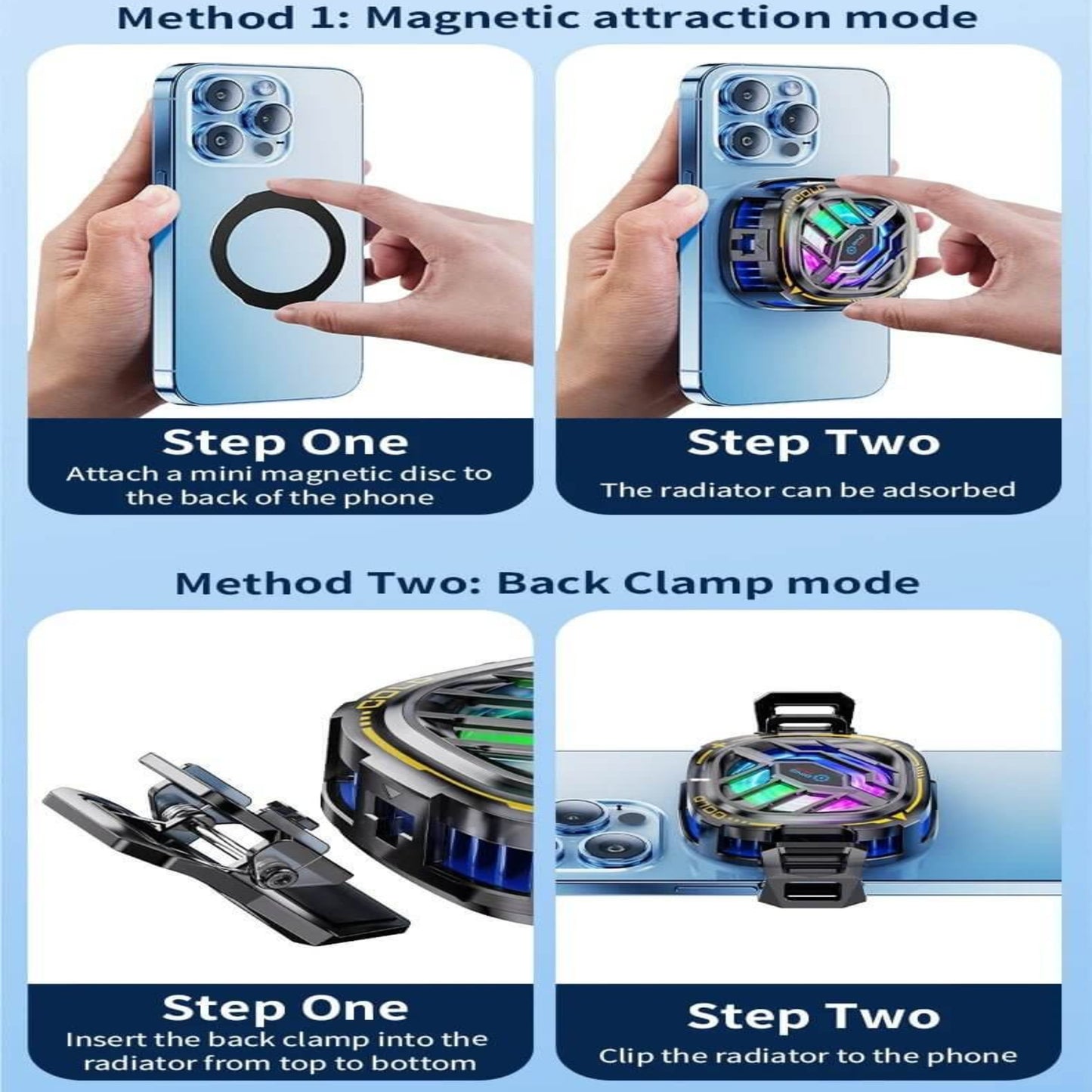 Method 1: Magnetic attraction mode

Step One
Attach a mini magnetic disc to the back of the phone

Step Two
The radiator can be adsorbed

Method Two: Back Clamp mode

Step One
Insert the back clamp into the radiator from top to bottom

Step Two
Clip the radiator to the phone