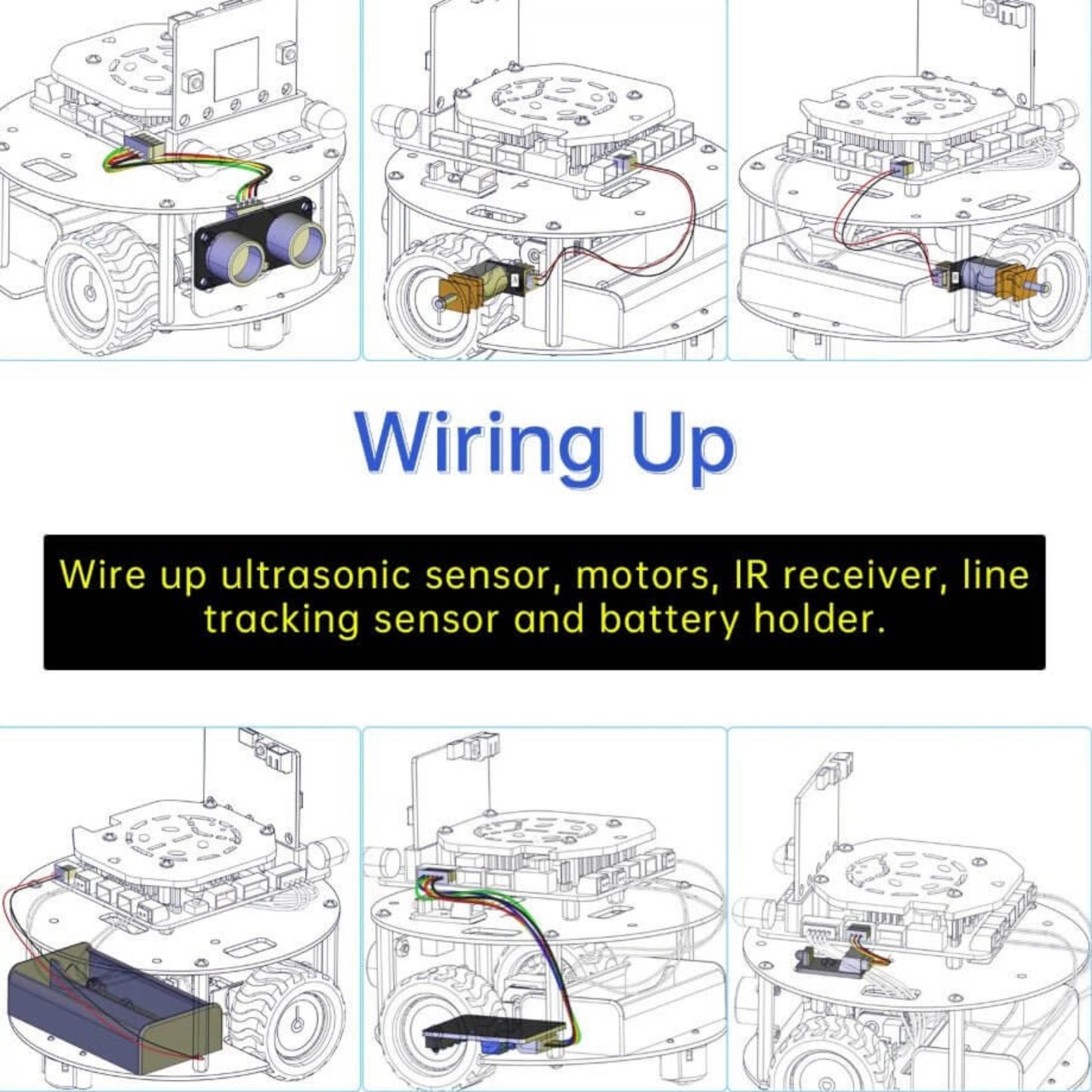 Wiring Up

Wire up ultrasonic sensor, motors, IR receiver, line tracking sensor and battery holder.