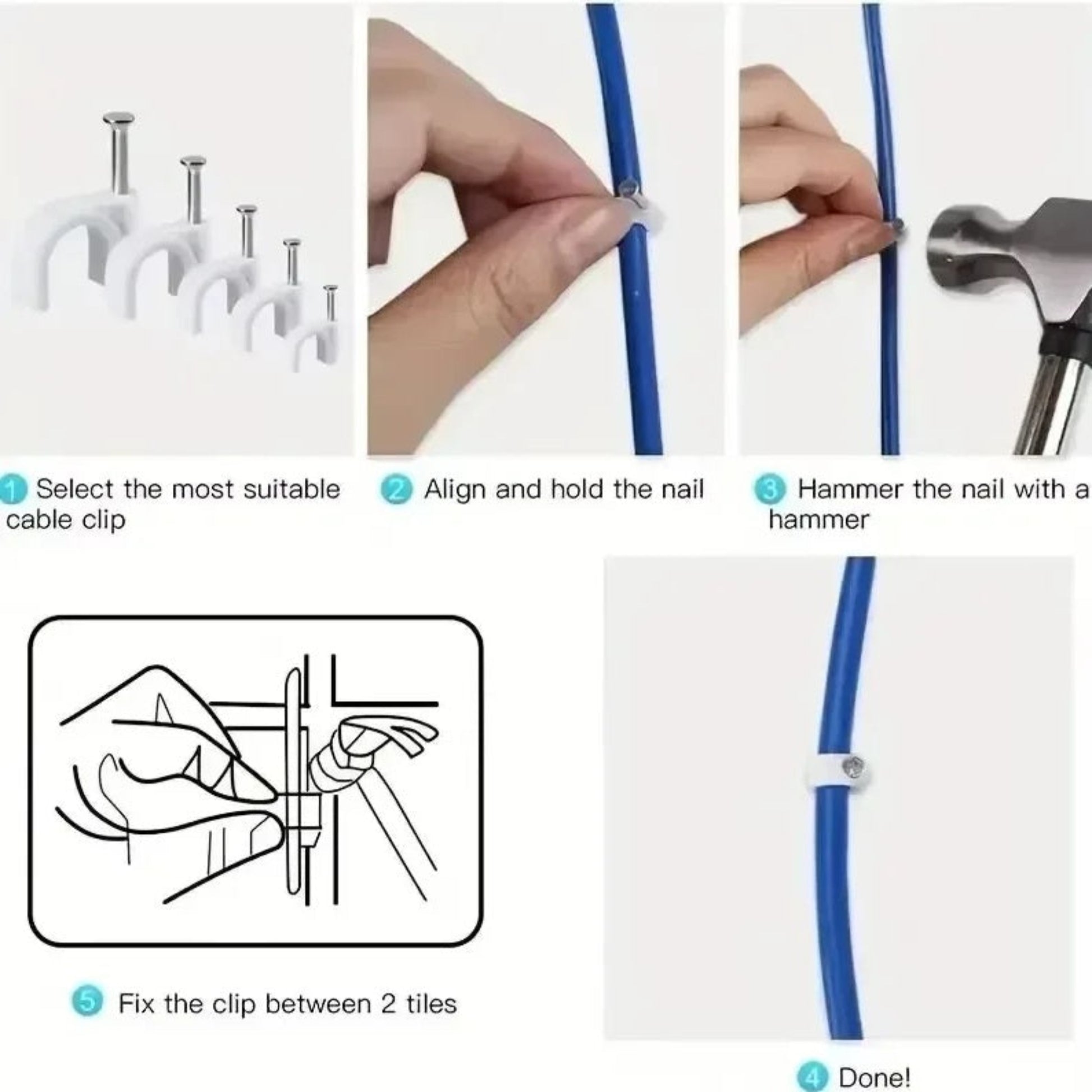 1 Select the most suitable cable clip

2 Align and hold the nail

3 Hammer the nail with a hammer

5 Fix the clip between 2 tiles

4 Done!