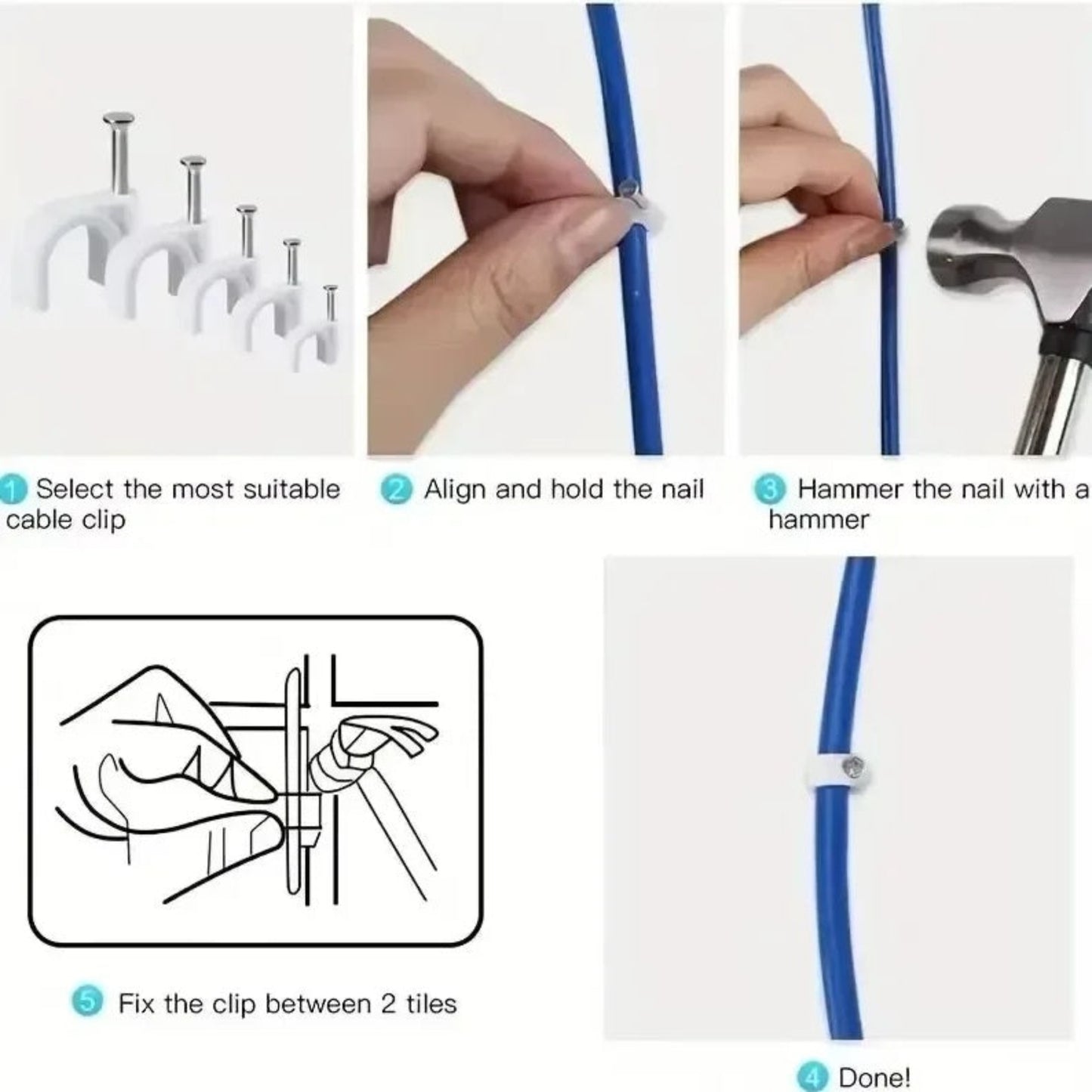 1 Select the most suitable cable clip

2 Align and hold the nail

3 Hammer the nail with a hammer

5 Fix the clip between 2 tiles

4 Done!