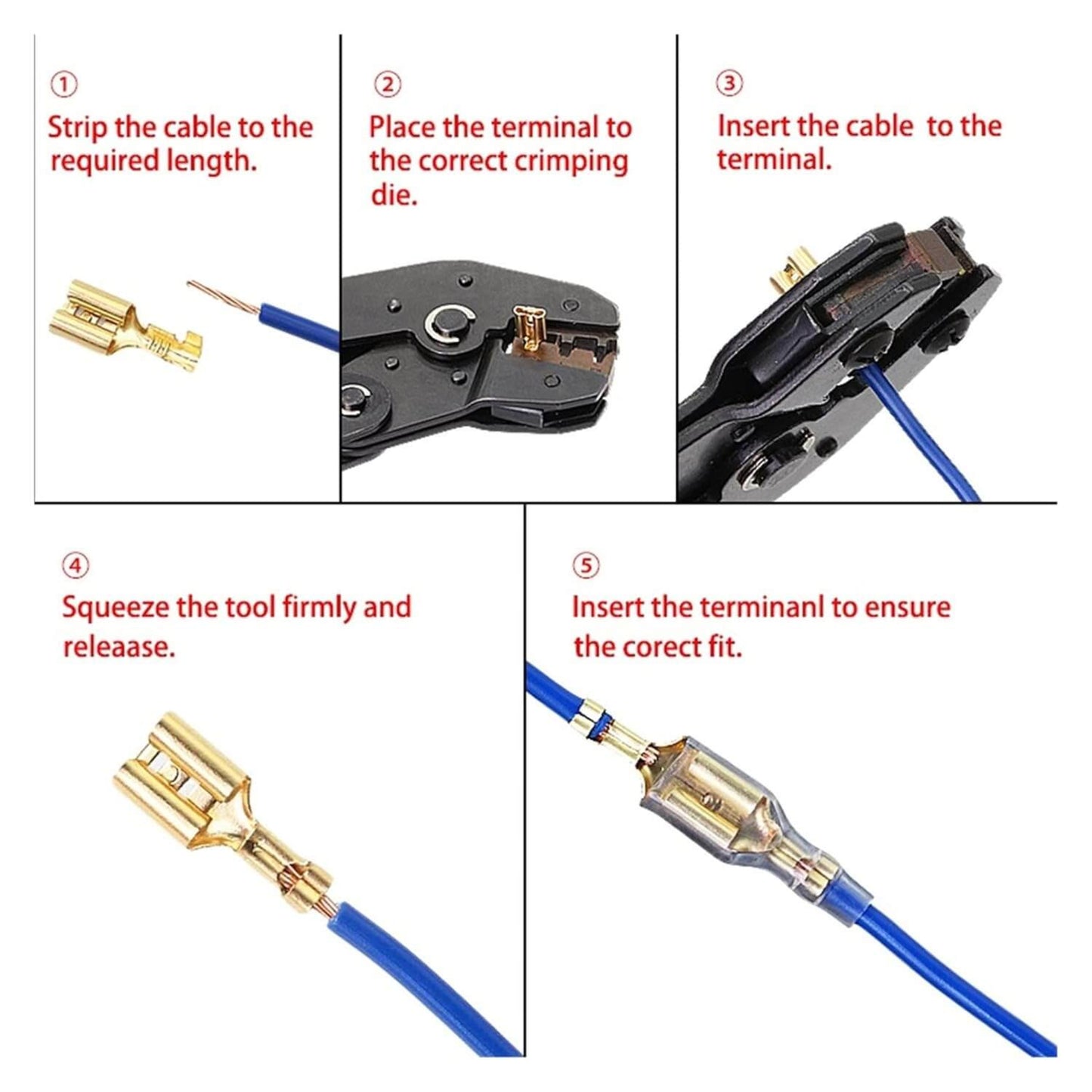 ①
Strip the cable to the required length.

②
Place the terminal to the correct crimping die.

③
Insert the cable  to the terminal.

④
Squeeze the tool firmly and releaase.

⑤
Insert the terminanl to ensure the corect fit.