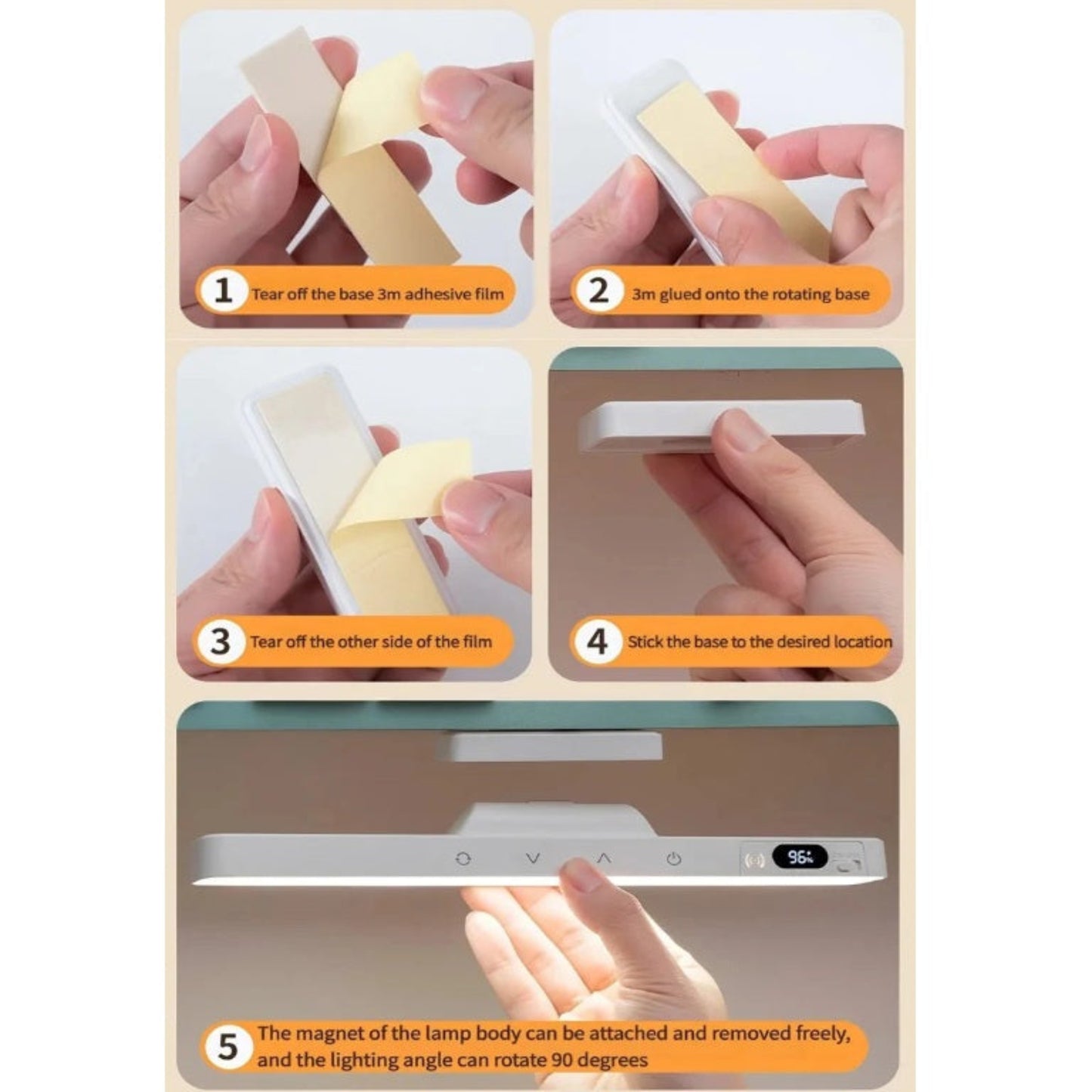 1 Tear off the base 3m adhesive film

2 3m glued onto the rotating base

3 Tear off the other side of the film

4 Stick the base to the desired location

96%

5 The magnet of the lamp body can be attached and removed freely, and the lighting angle can rotate 90 degrees