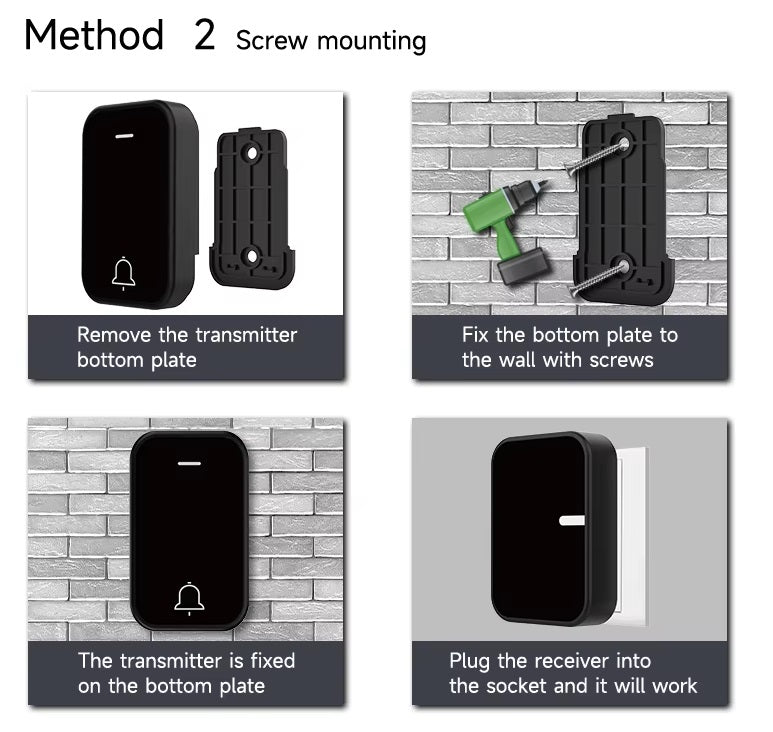 Method 2 Screw mounting

Remove the transmitter bottom plate

Fix the bottom plate to the wall with screws

The transmitter is fixed on the bottom plate

Plug the receiver into the socket and it will work