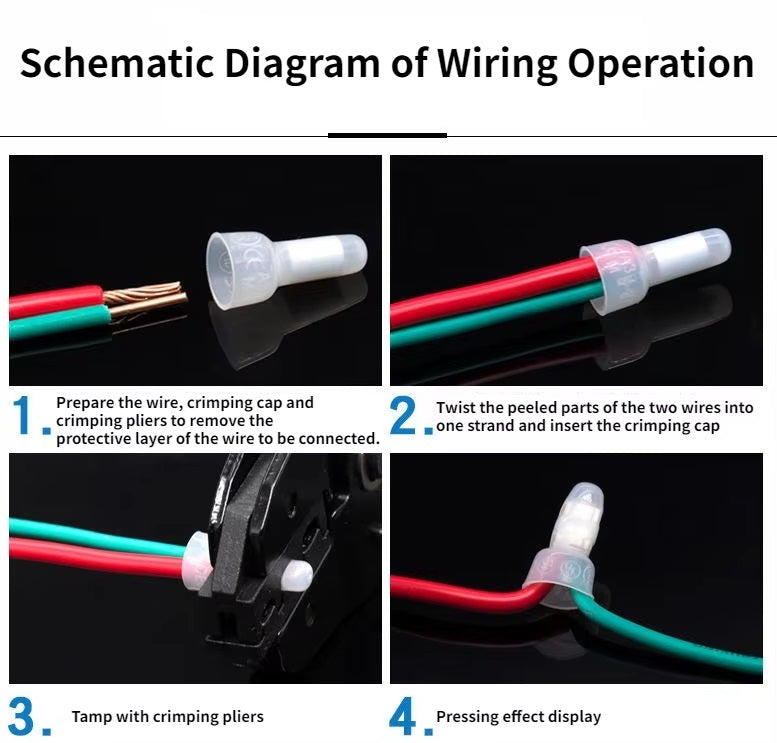 Schematic Diagram of Wiring Operation

1. Prepare the wire, crimping cap and crimping pliers to remove the protective layer of the wire to be connected.

2. Twist the peeled parts of the two wires into one strand and insert the crimping cap

3. Tamp with crimping pliers

4. Pressing effect display