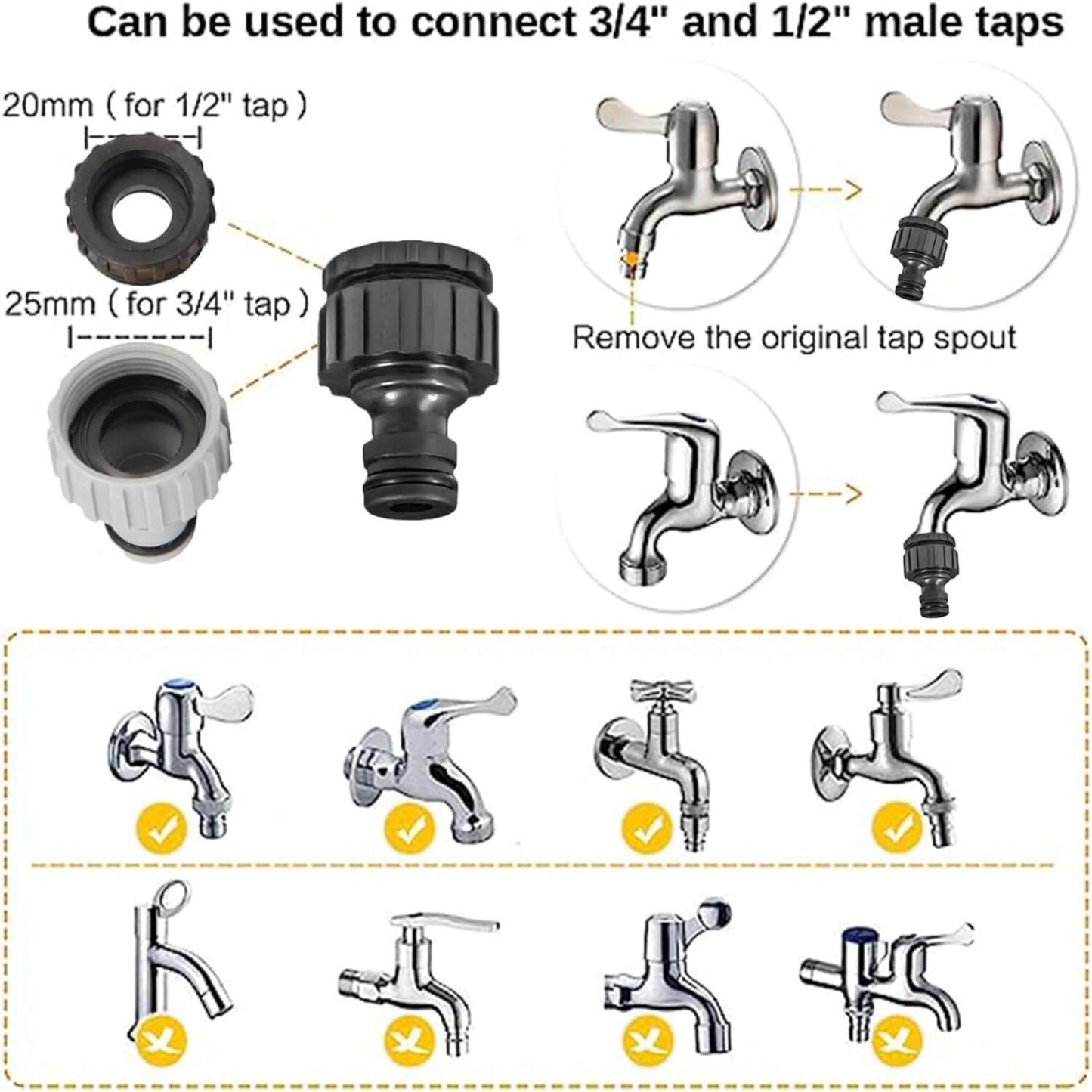 Can be used to connect 3/4" and 1/2" male taps

20mm ( for 1/2" tap )

25mm ( for 3/4" tap )

Remove the original tap spout