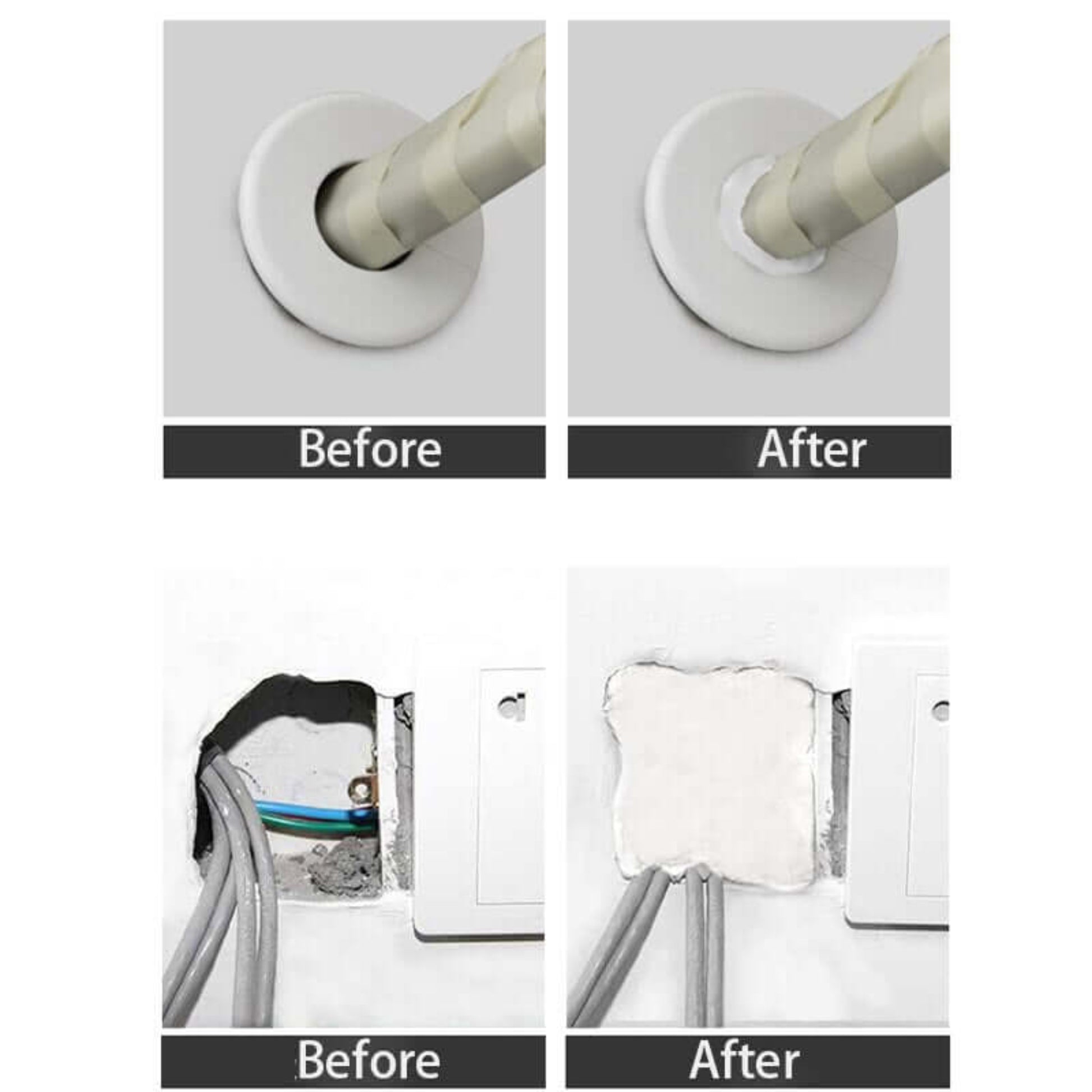 Before

After

Before

After