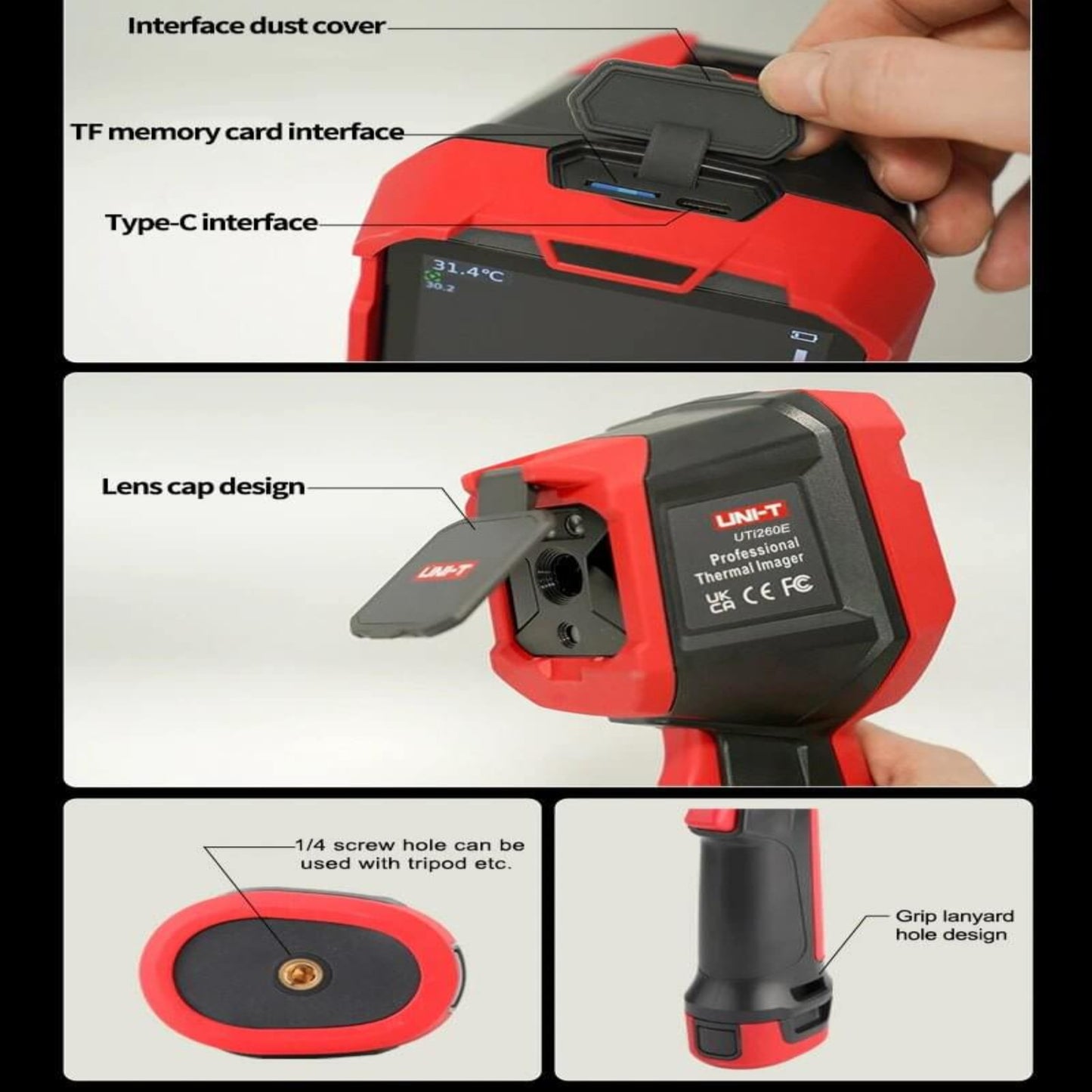 Interface dust cover

TF memory card interface

Type-C interface

31.4°C
30.2

Lens cap design

UNI-T

UNI-T
UTi260E
Professional
Thermal Imager
UK CA CE FC

1/4 screw hole can be used with tripod etc.

Grip lanyard hole design