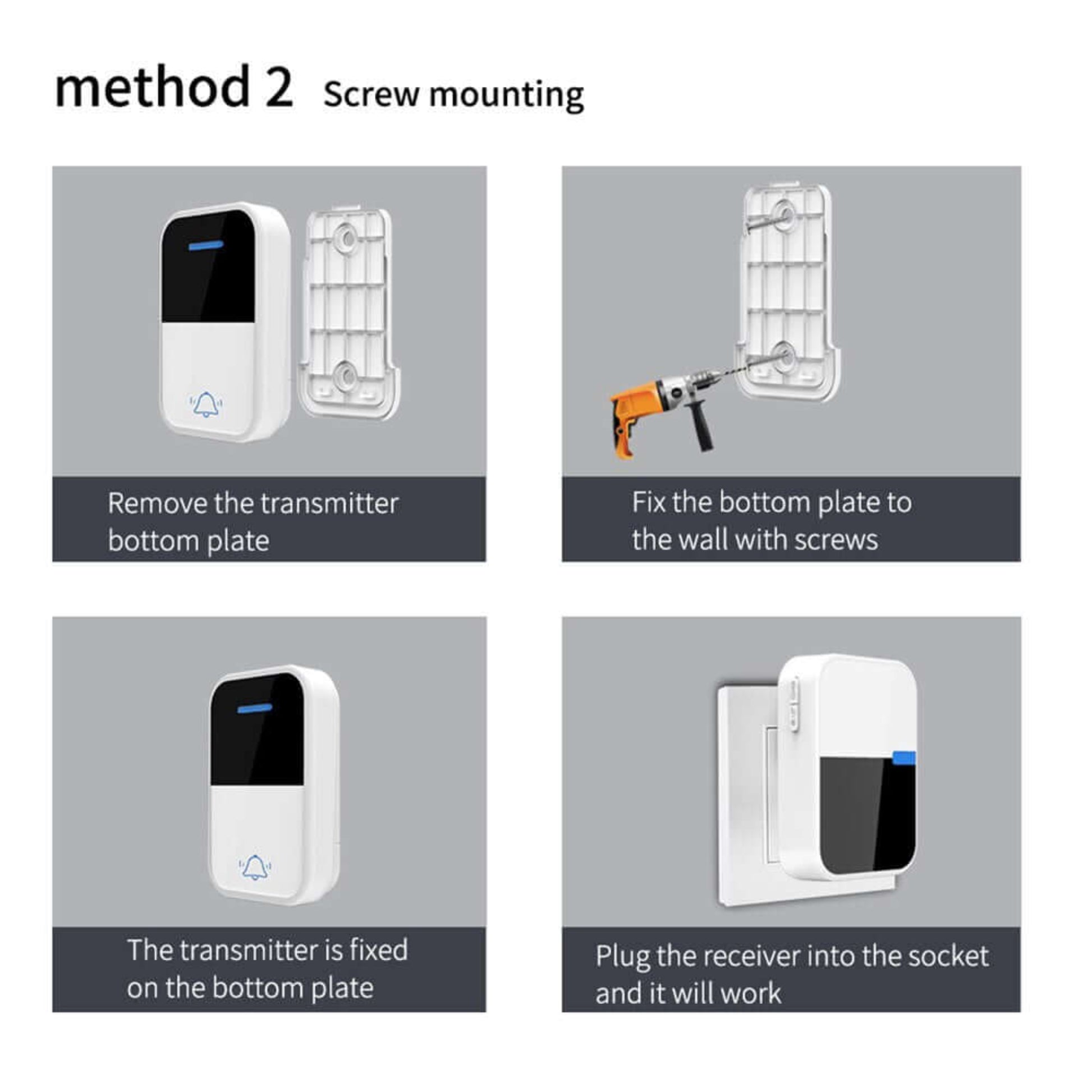 method 2 Screw mounting

Remove the transmitter bottom plate

Fix the bottom plate to the wall with screws

The transmitter is fixed on the bottom plate

Plug the receiver into the socket and it will work