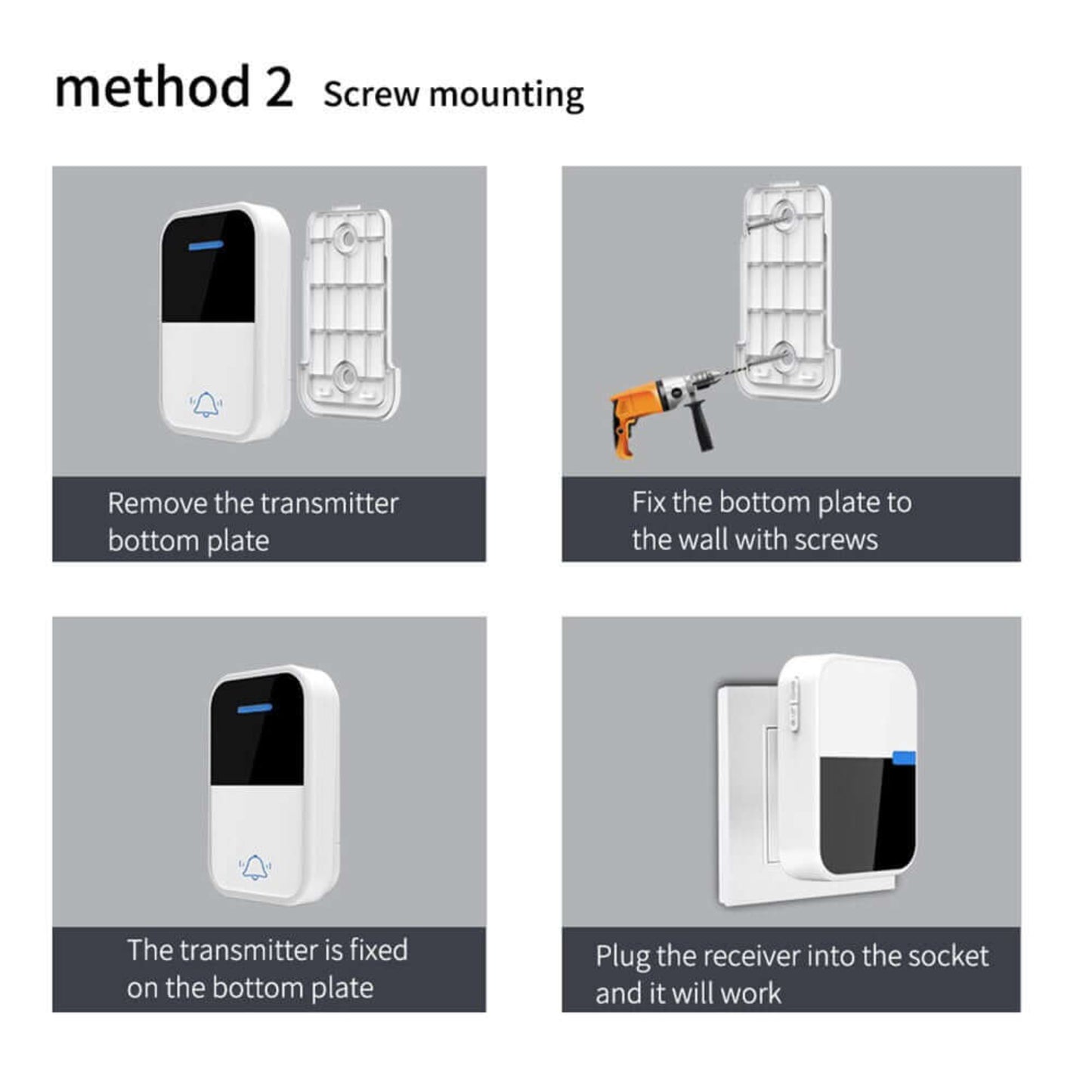 method 2 Screw mounting

Remove the transmitter bottom plate

Fix the bottom plate to the wall with screws

The transmitter is fixed on the bottom plate

Plug the receiver into the socket and it will work