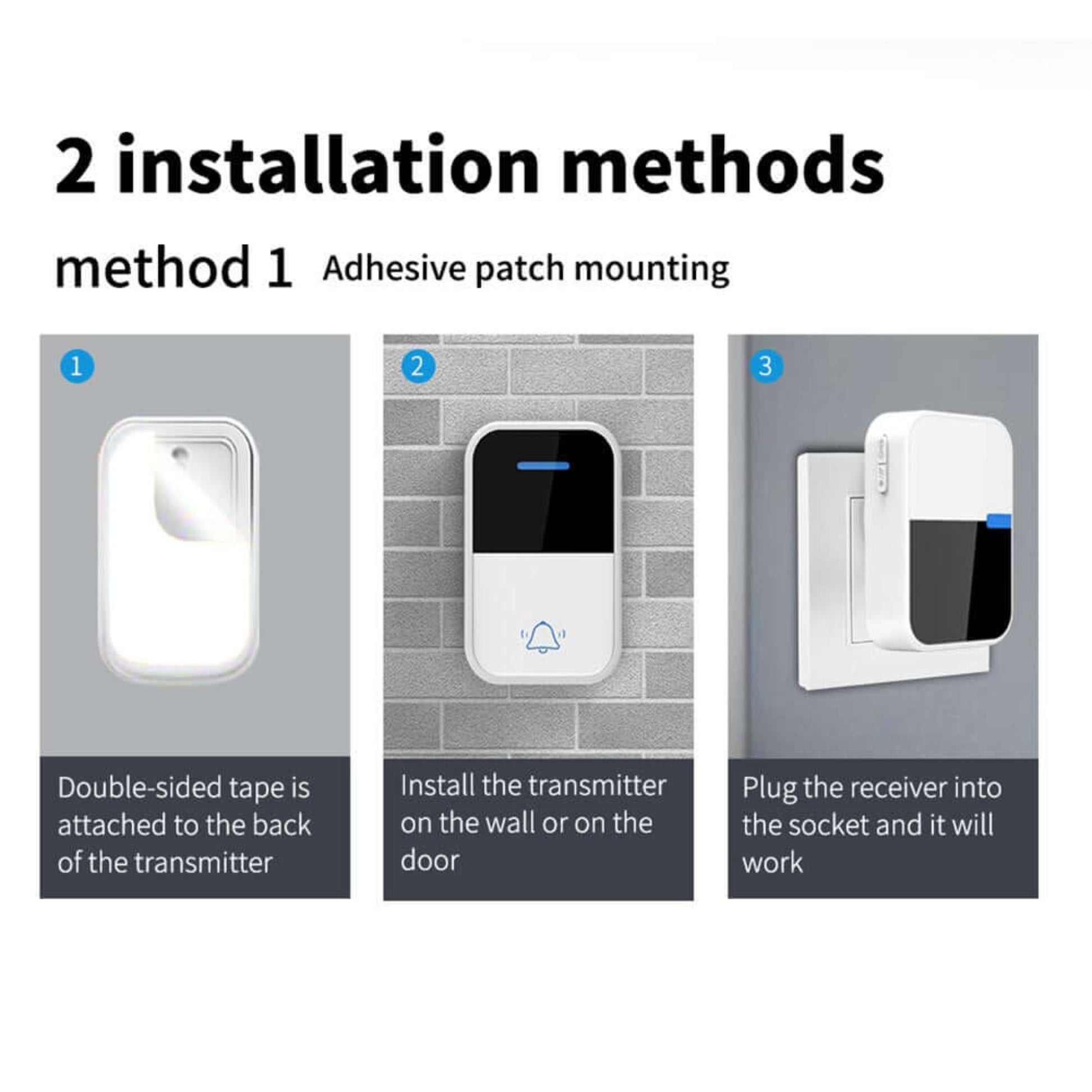 2 installation methods

method 1 Adhesive patch mounting

1

Double-sided tape is attached to the back of the transmitter

2

Install the transmitter on the wall or on the door

3

Plug the receiver into the socket and it will work