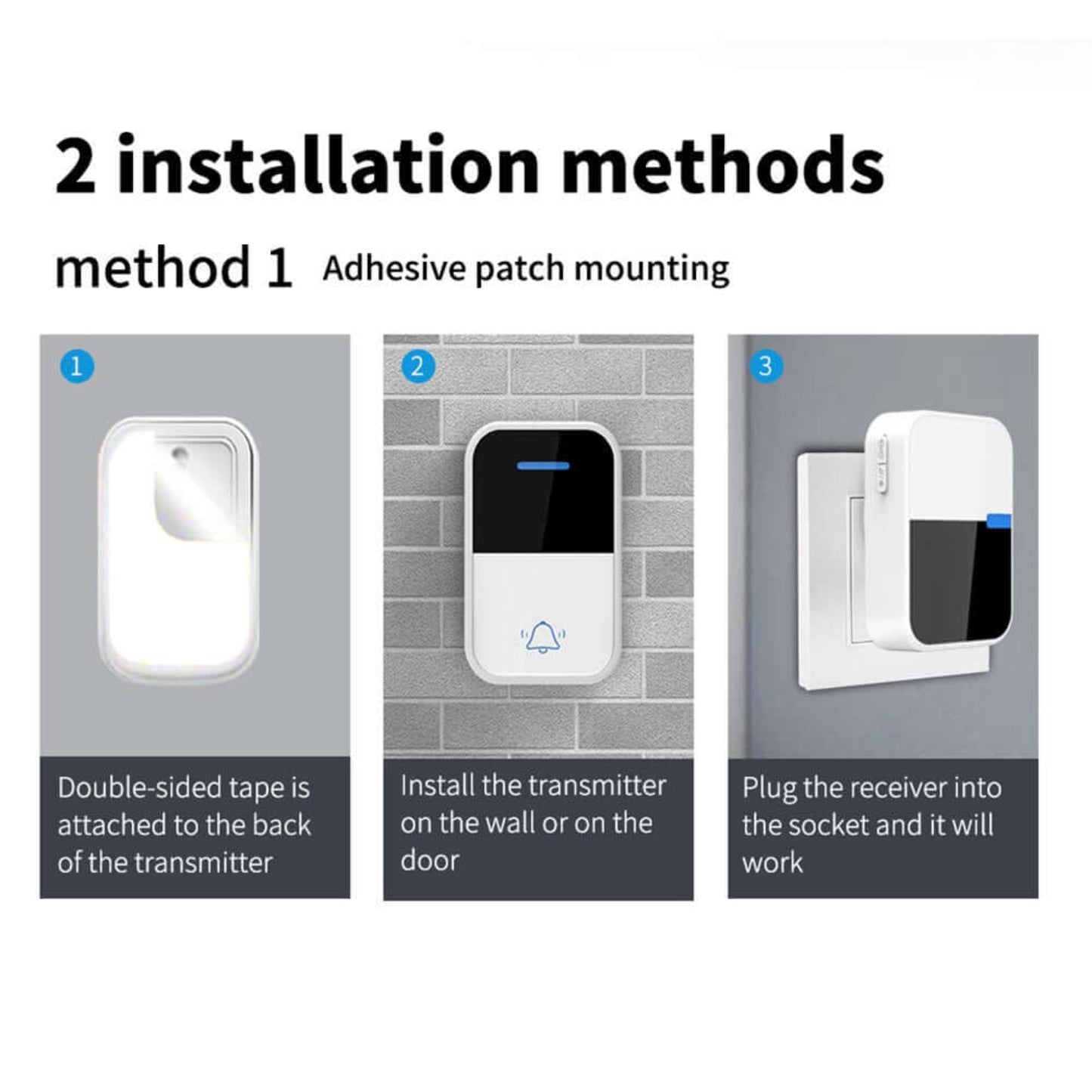 2 installation methods

method 1 Adhesive patch mounting

1

Double-sided tape is attached to the back of the transmitter

2

Install the transmitter on the wall or on the door

3

Plug the receiver into the socket and it will work