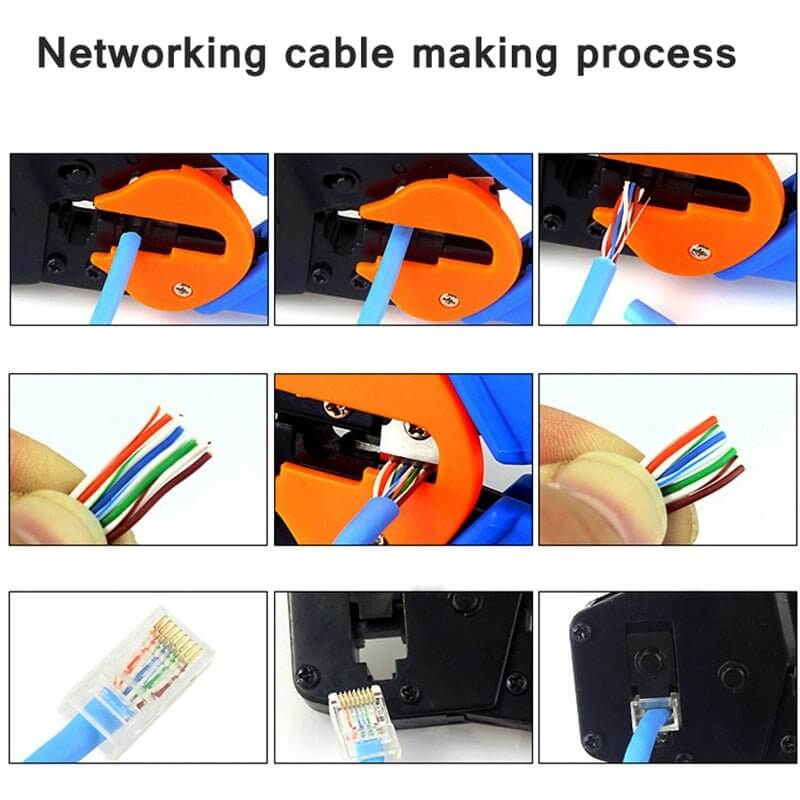 Networking cable making process