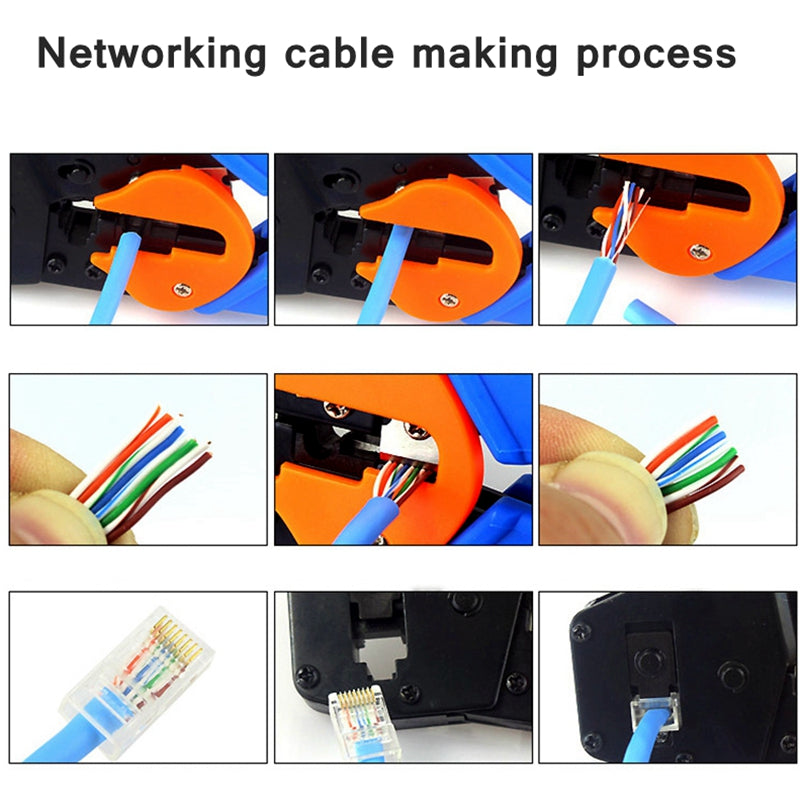 Networking cable making process