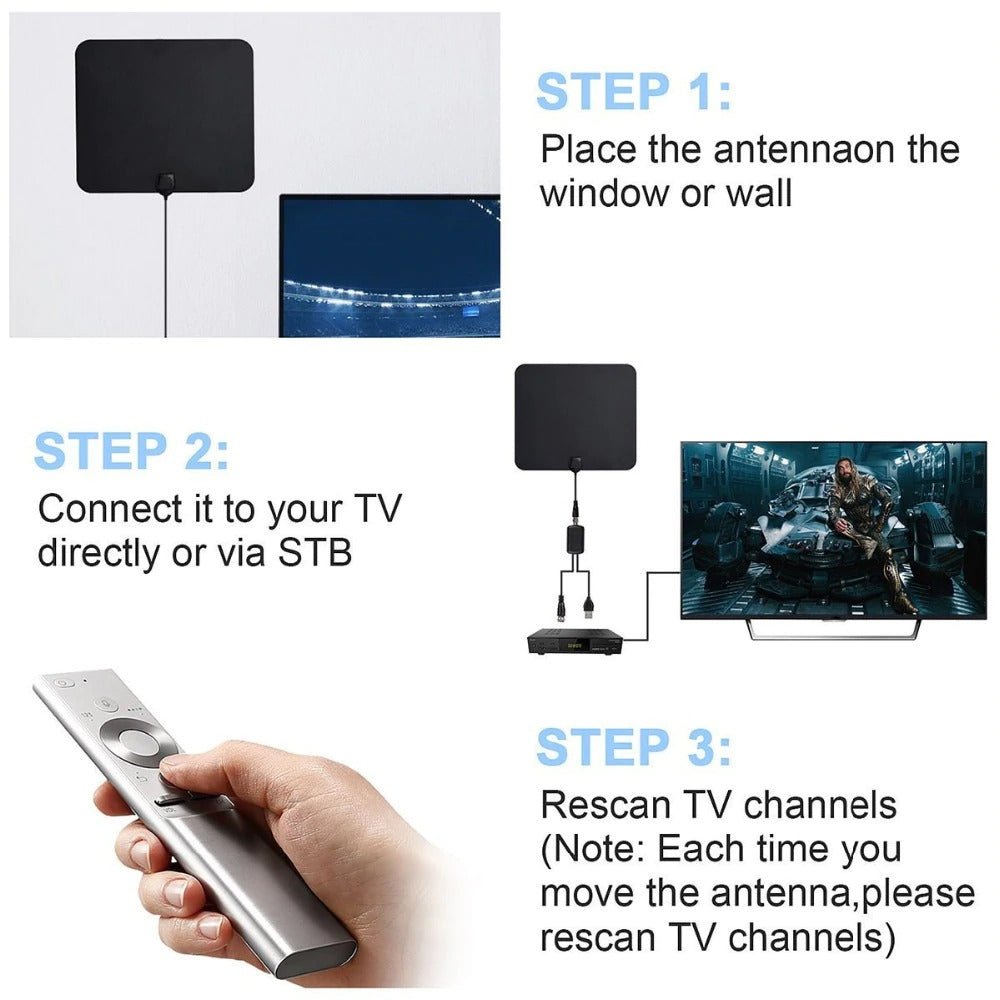 STEP 1:
Place the antennaon the window or wall

STEP 2:
Connect it to your TV directly or via STB

STEP 3:
Rescan TV channels (Note: Each time you move the antenna,please rescan TV channels)