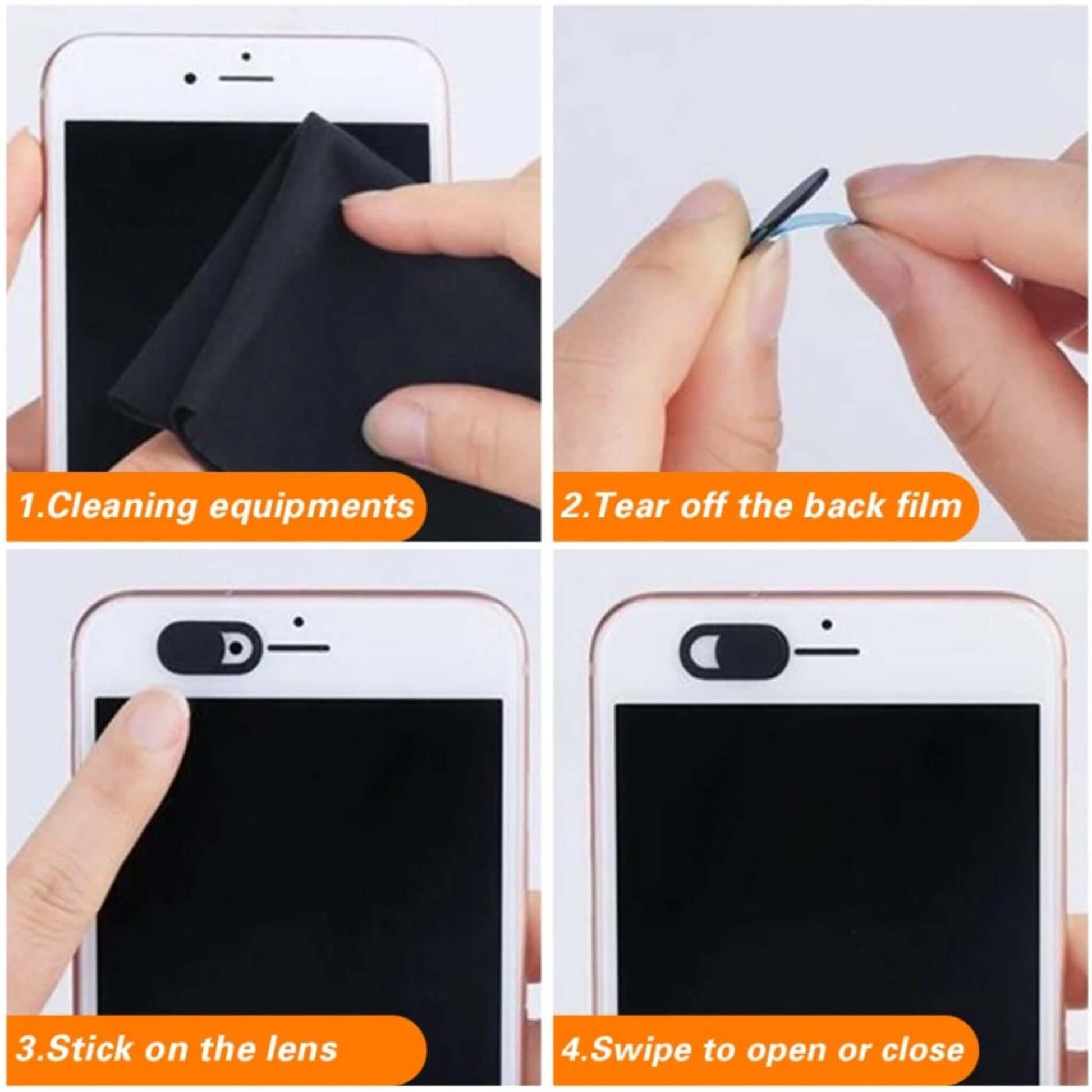 1.Cleaning equipments

2.Tear off the back film

3.Stick on the lens

4.Swipe to open or close