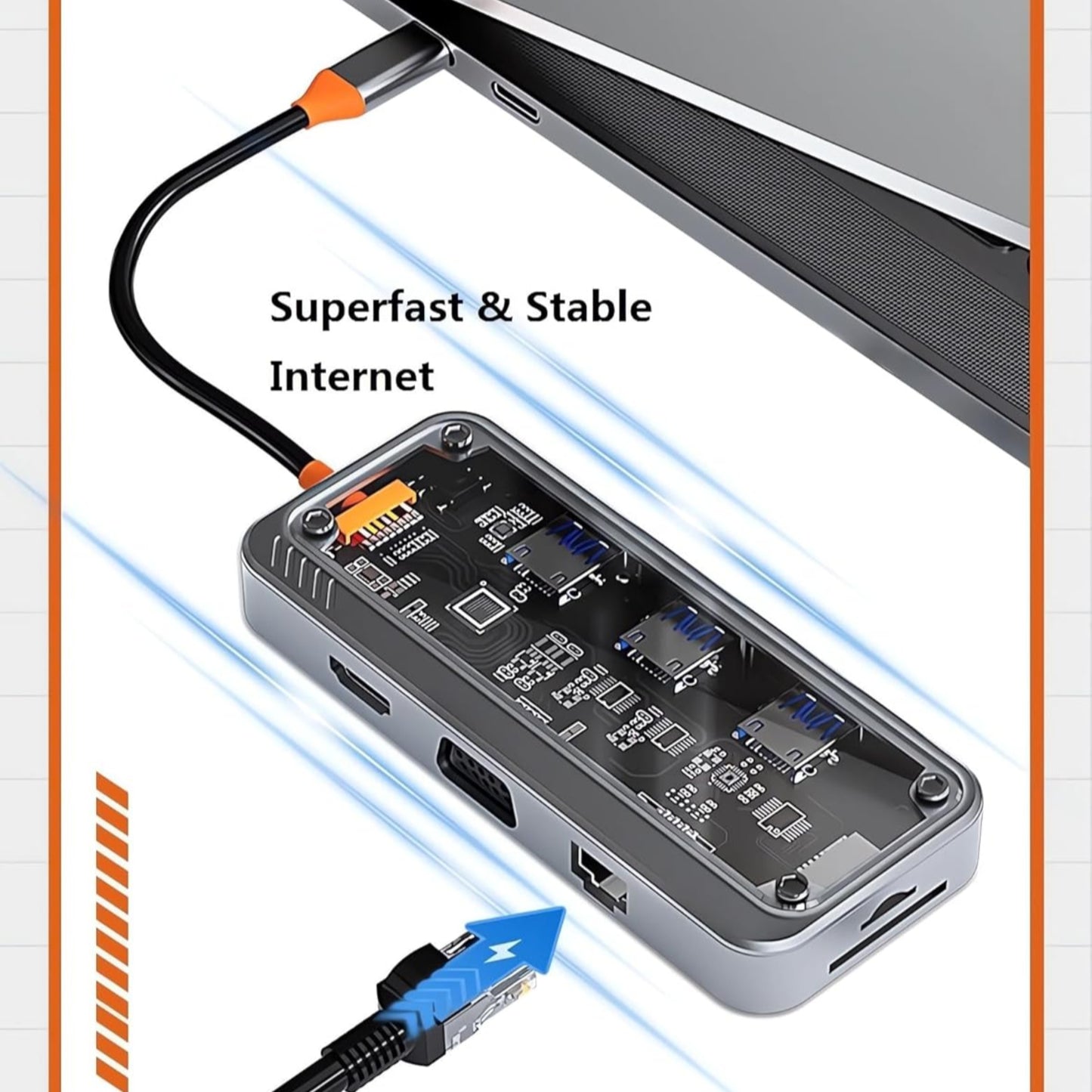 Superfast & Stable Internet