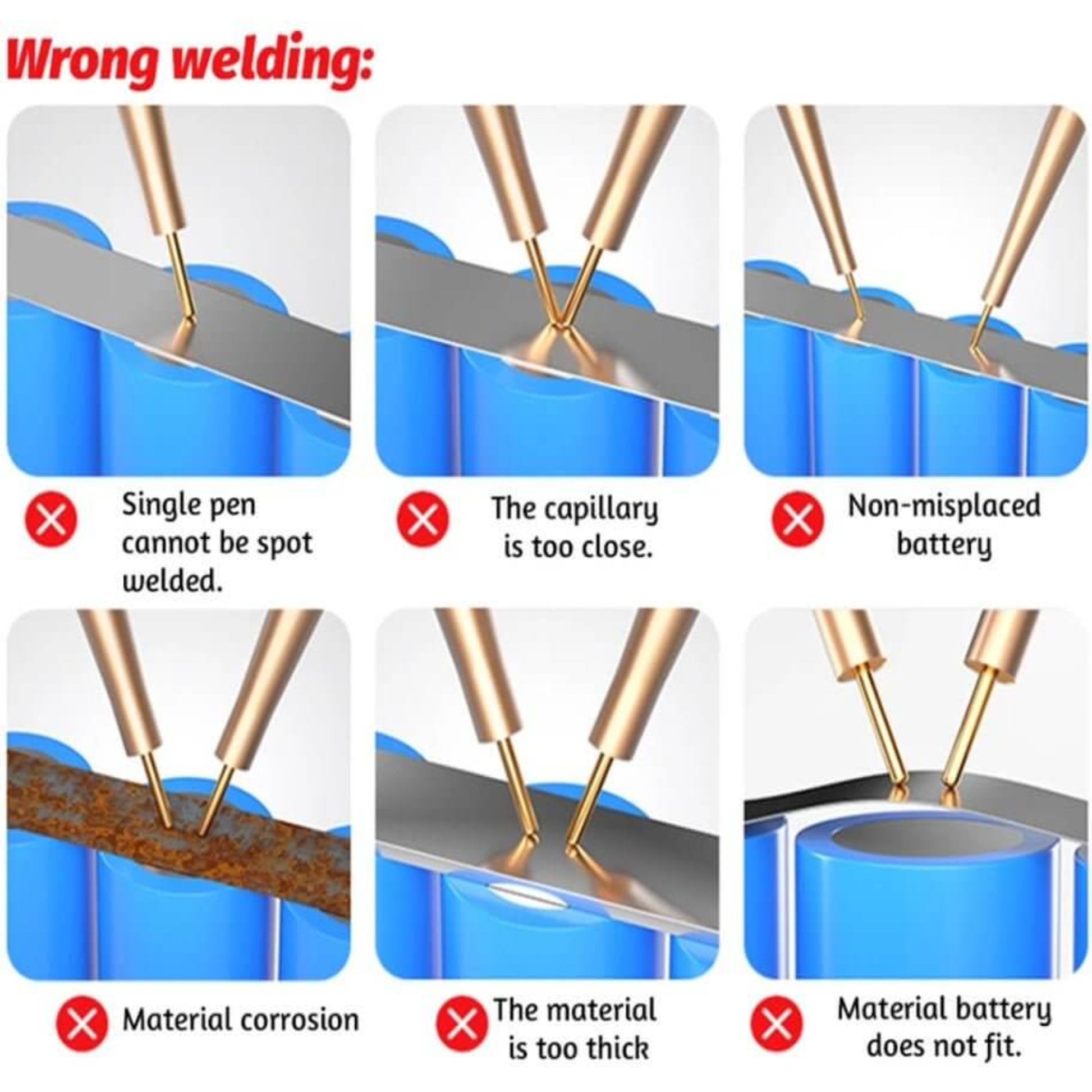 Wrong welding:

Single pen cannot be spot welded.

The capillary is too close.

Non-misplaced battery

Material corrosion

The material is too thick

Material battery does not fit.