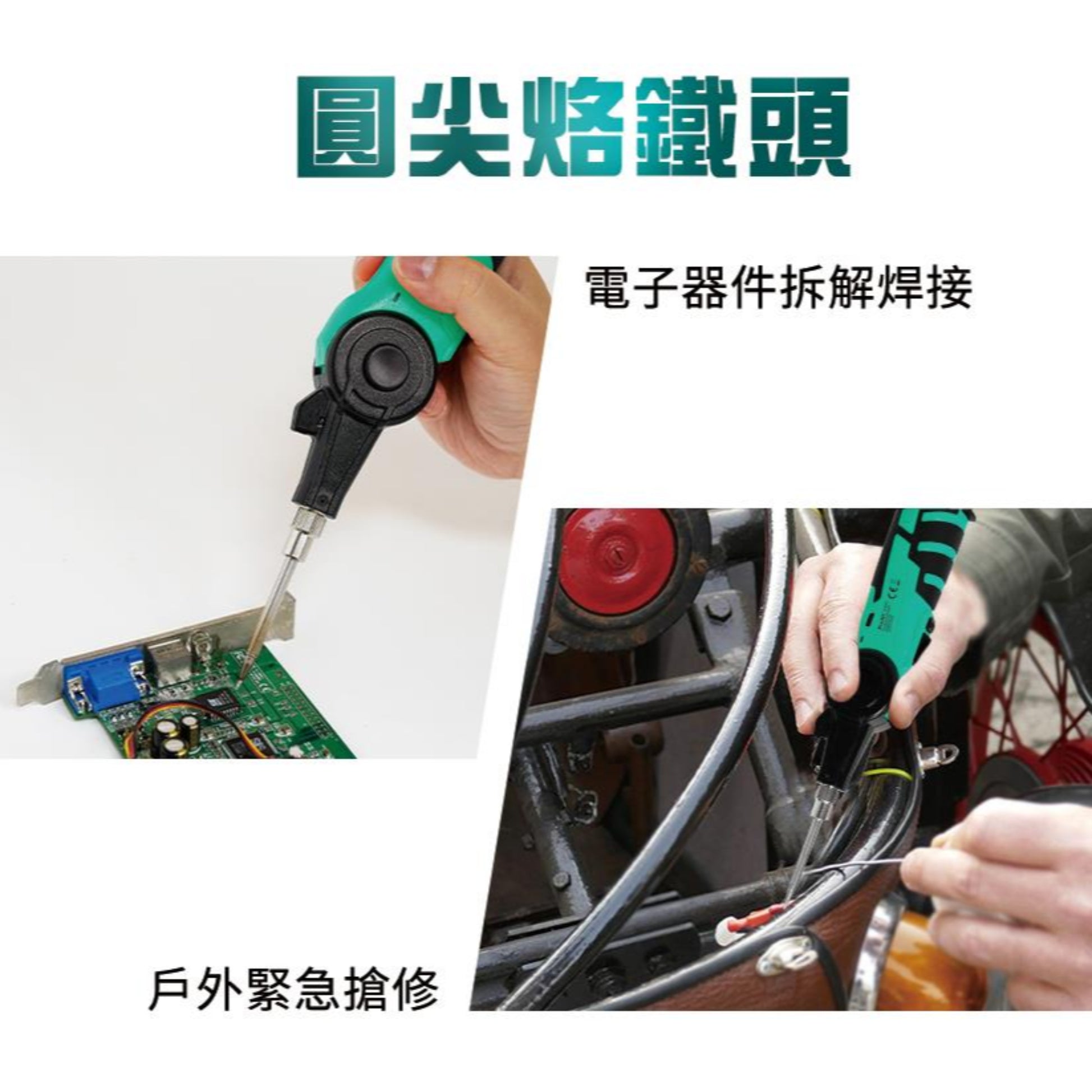 圓尖烙鐵頭

電子器件拆解焊接

戶外緊急搶修