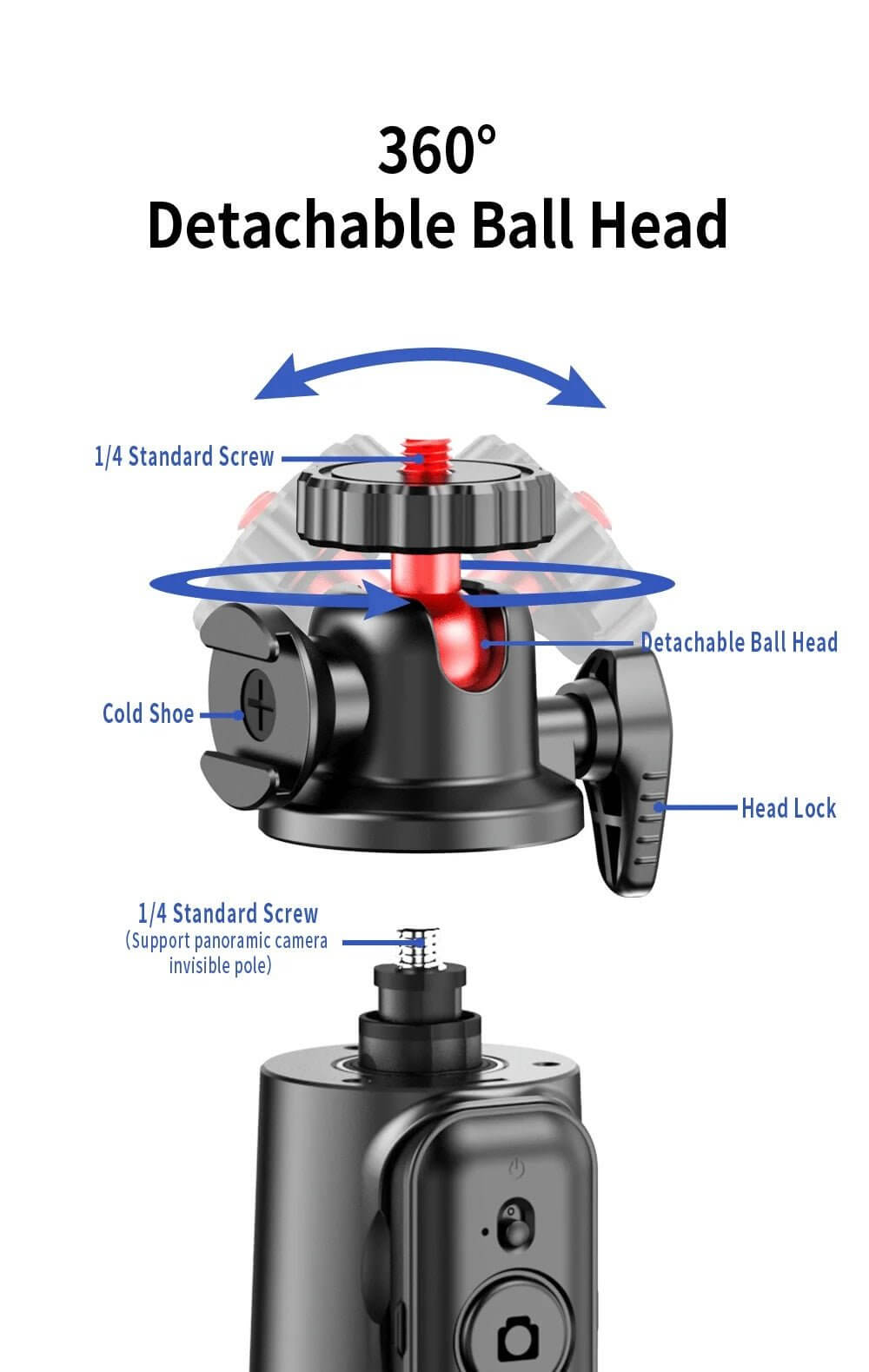 360°
Detachable Ball Head

1/4 Standard Screw

Detachable Ball Head

Cold Shoe

Head Lock

1/4 Standard Screw
(Support panoramic camera invisible pole)