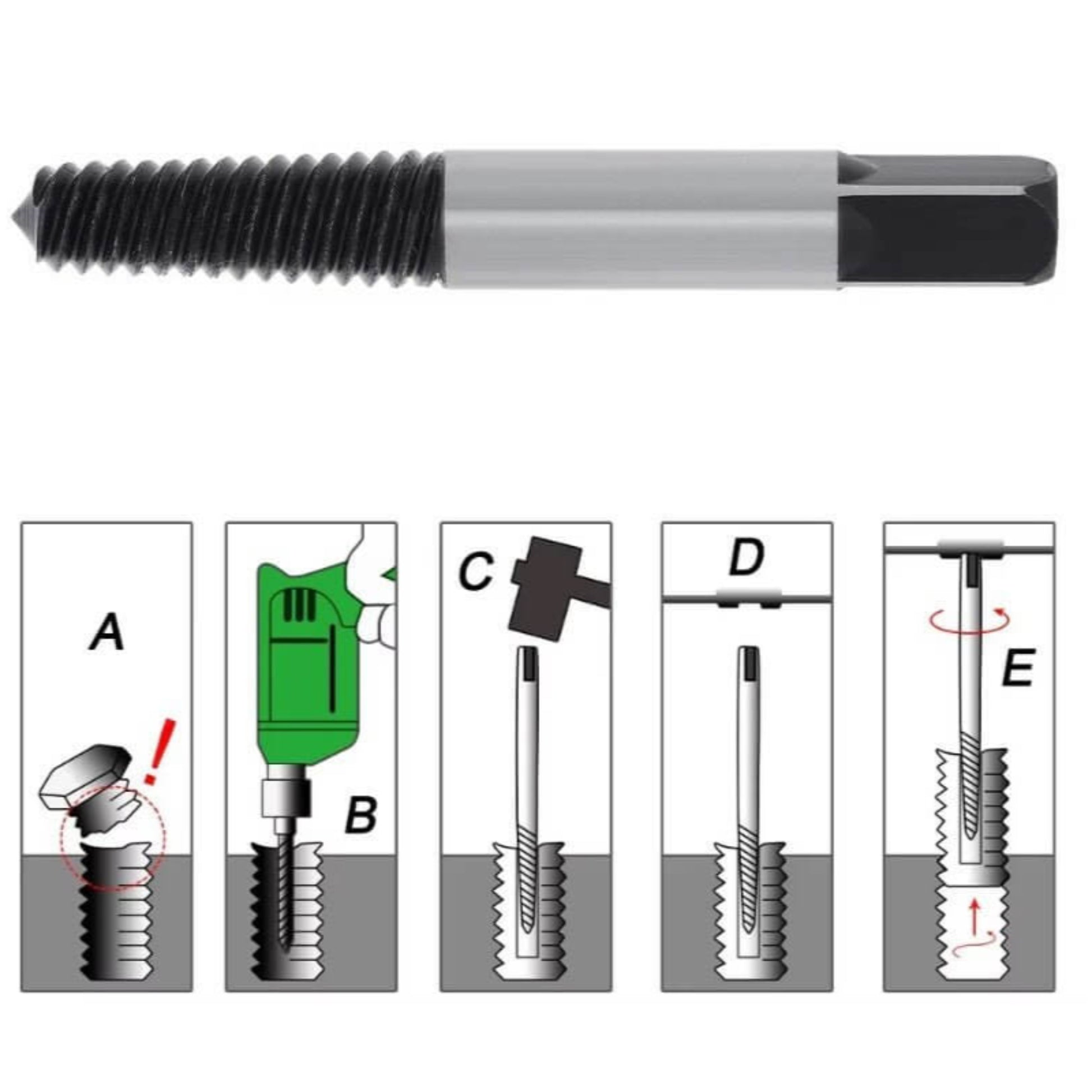 A

!

B

C

D

E