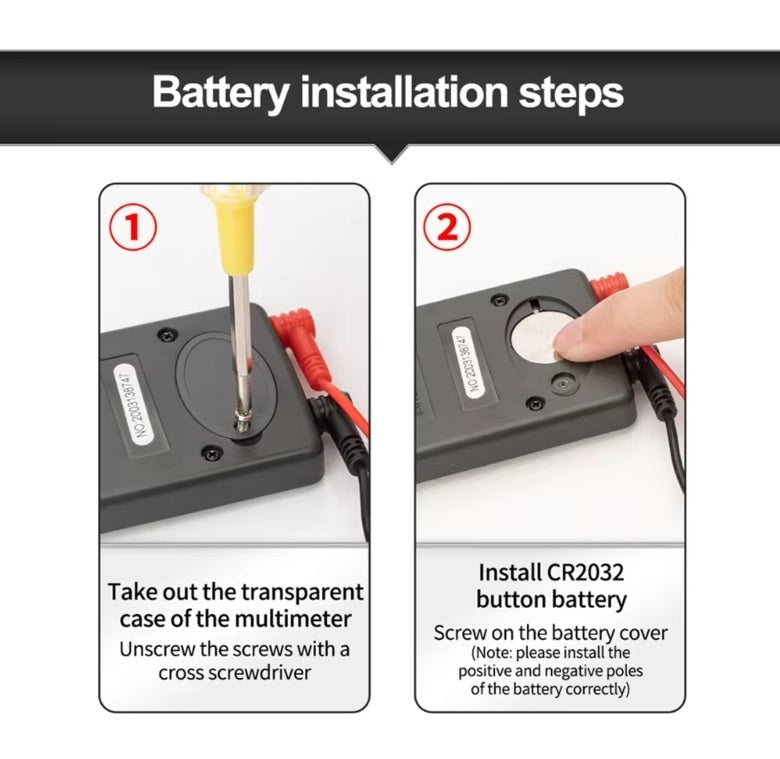 Battery installation steps

1

NO.2003138747

Take out the transparent case of the multimeter
Unscrew the screws with a cross screwdriver

2

NO.2003138747

Install CR2032 button battery
Screw on the battery cover
(Note: please install the positive and negative poles of the battery correctly)