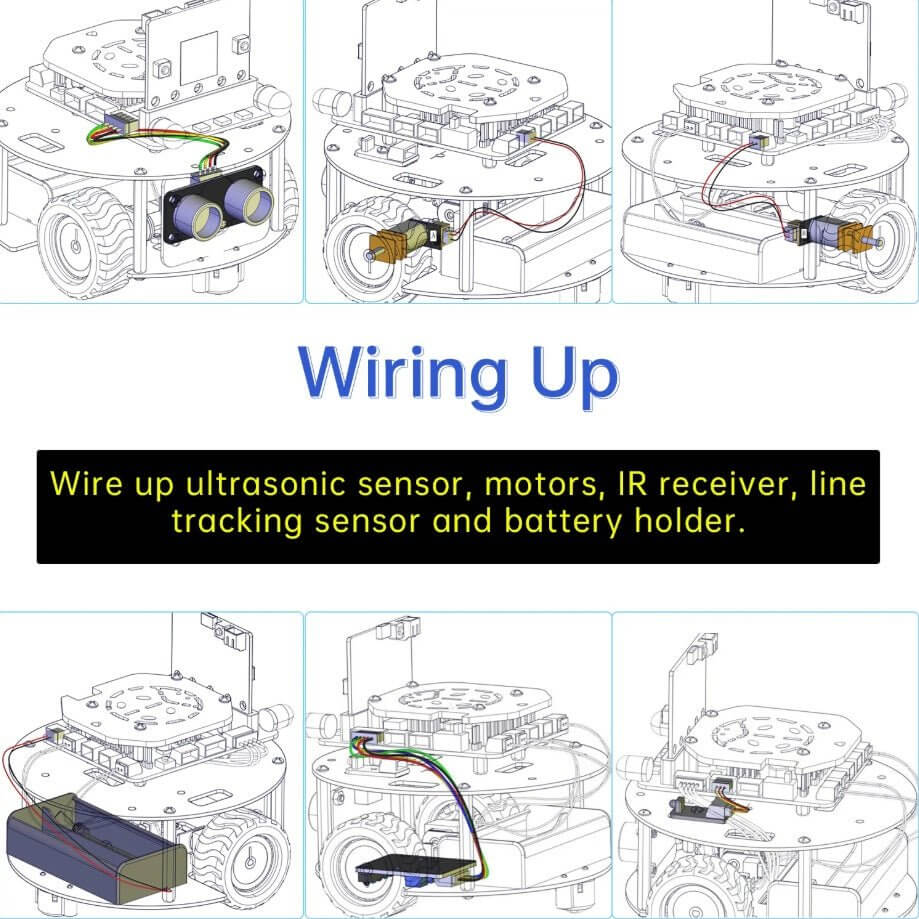 Wiring Up

Wire up ultrasonic sensor, motors, IR receiver, line tracking sensor and battery holder.