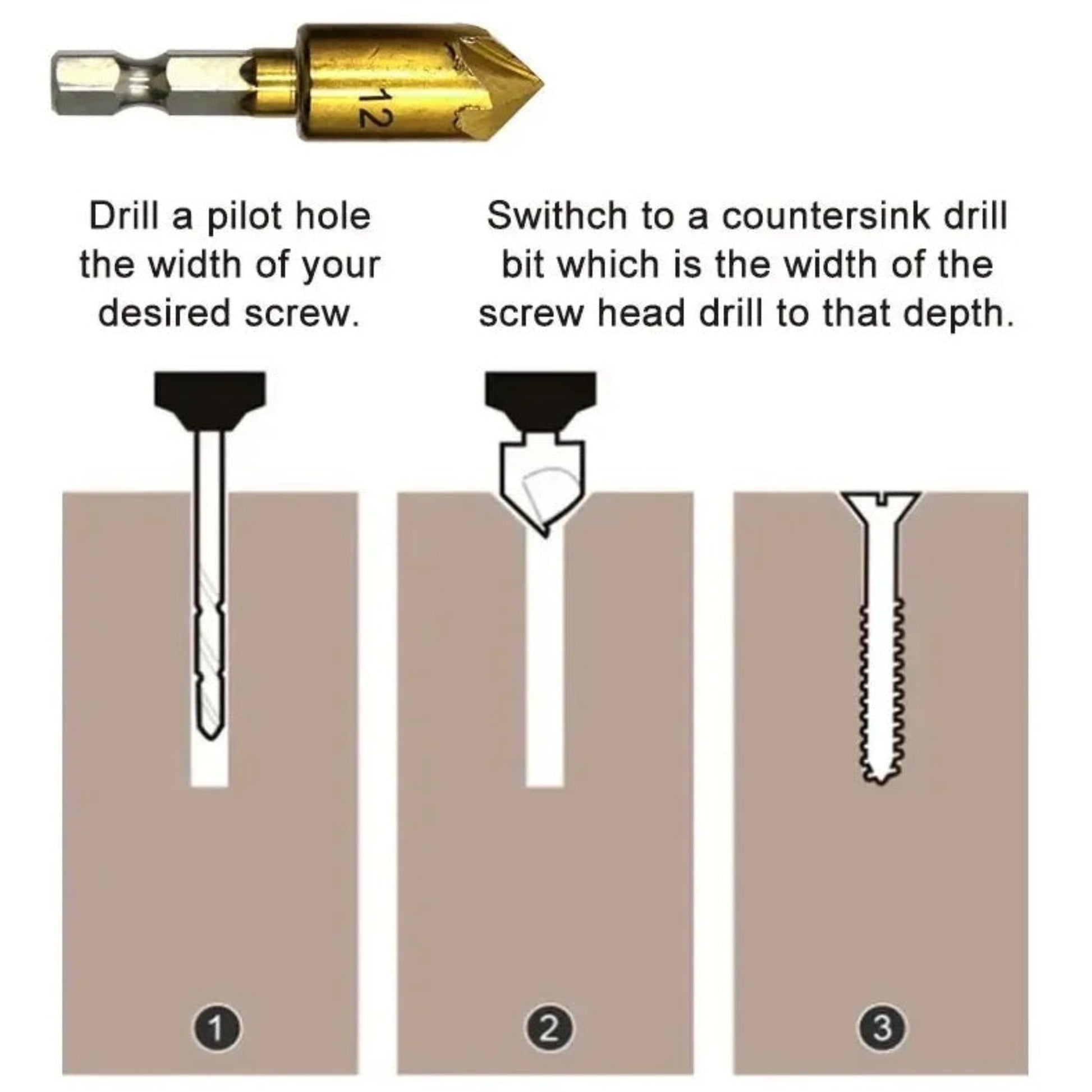 12

Drill a pilot hole the width of your desired screw.

Swithch to a countersink drill bit which is the width of the screw head drill to that depth.

1

2

3