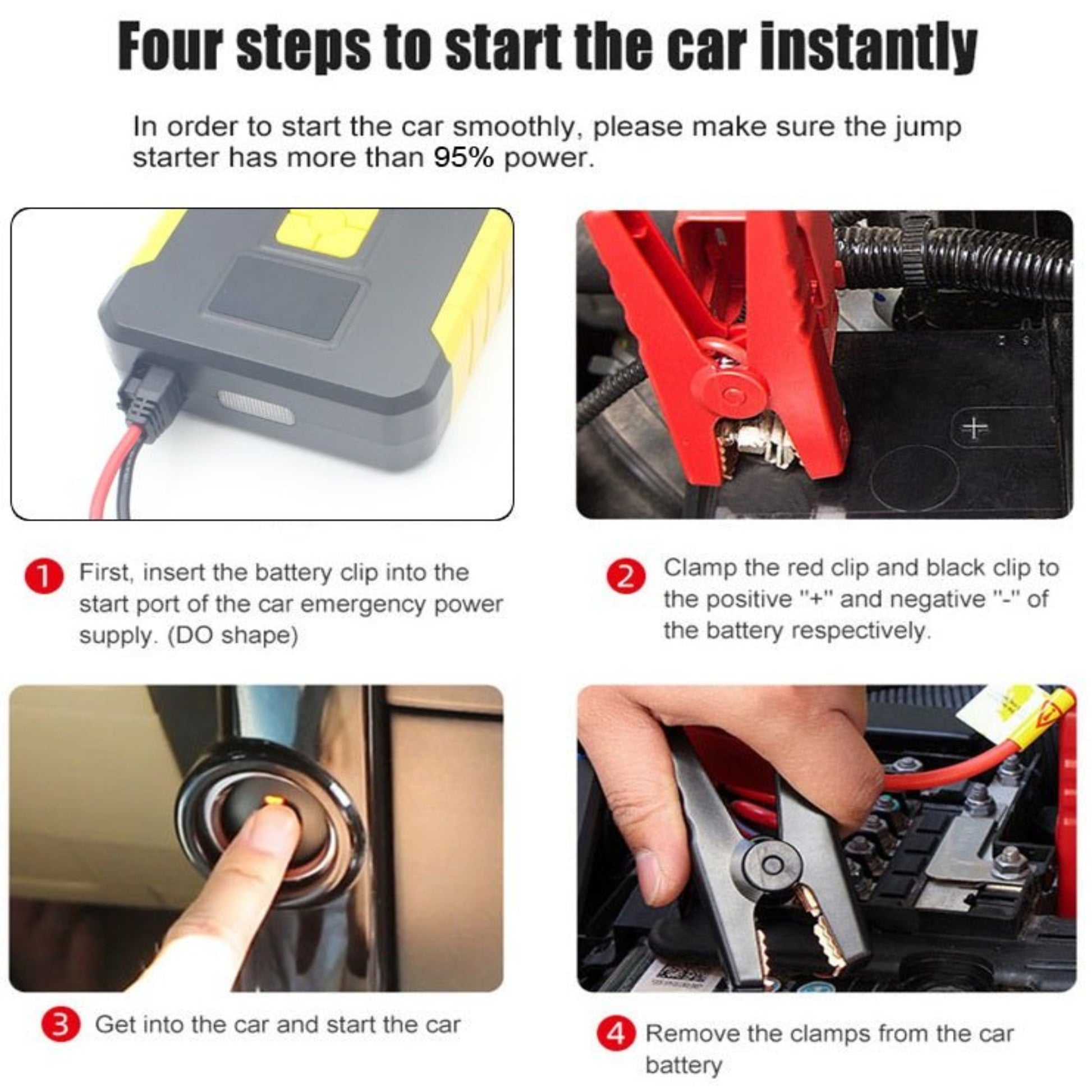 Four steps to start the car instantly

In order to start the car smoothly, please make sure the jump starter has more than 95% power.

+

1 First, insert the battery clip into the start port of the car emergency power supply. (DO shape)

2 Clamp the red clip and black clip to the positive "+" and negative "-" of the battery respectively.

3 Get into the car and start the car

4 Remove the clamps from the car battery