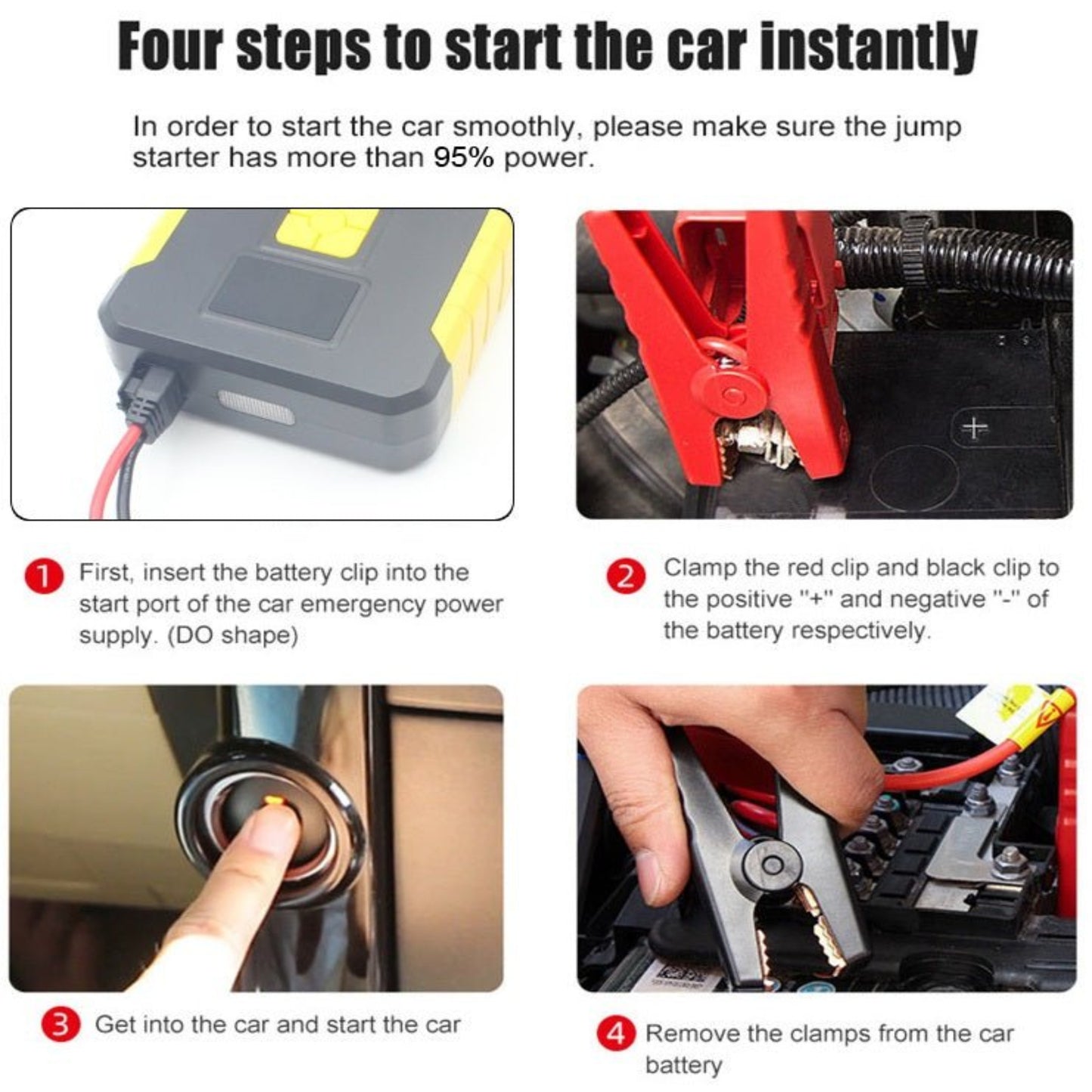 Four steps to start the car instantly

In order to start the car smoothly, please make sure the jump starter has more than 95% power.

+

1 First, insert the battery clip into the start port of the car emergency power supply. (DO shape)

2 Clamp the red clip and black clip to the positive "+" and negative "-" of the battery respectively.

3 Get into the car and start the car

4 Remove the clamps from the car battery