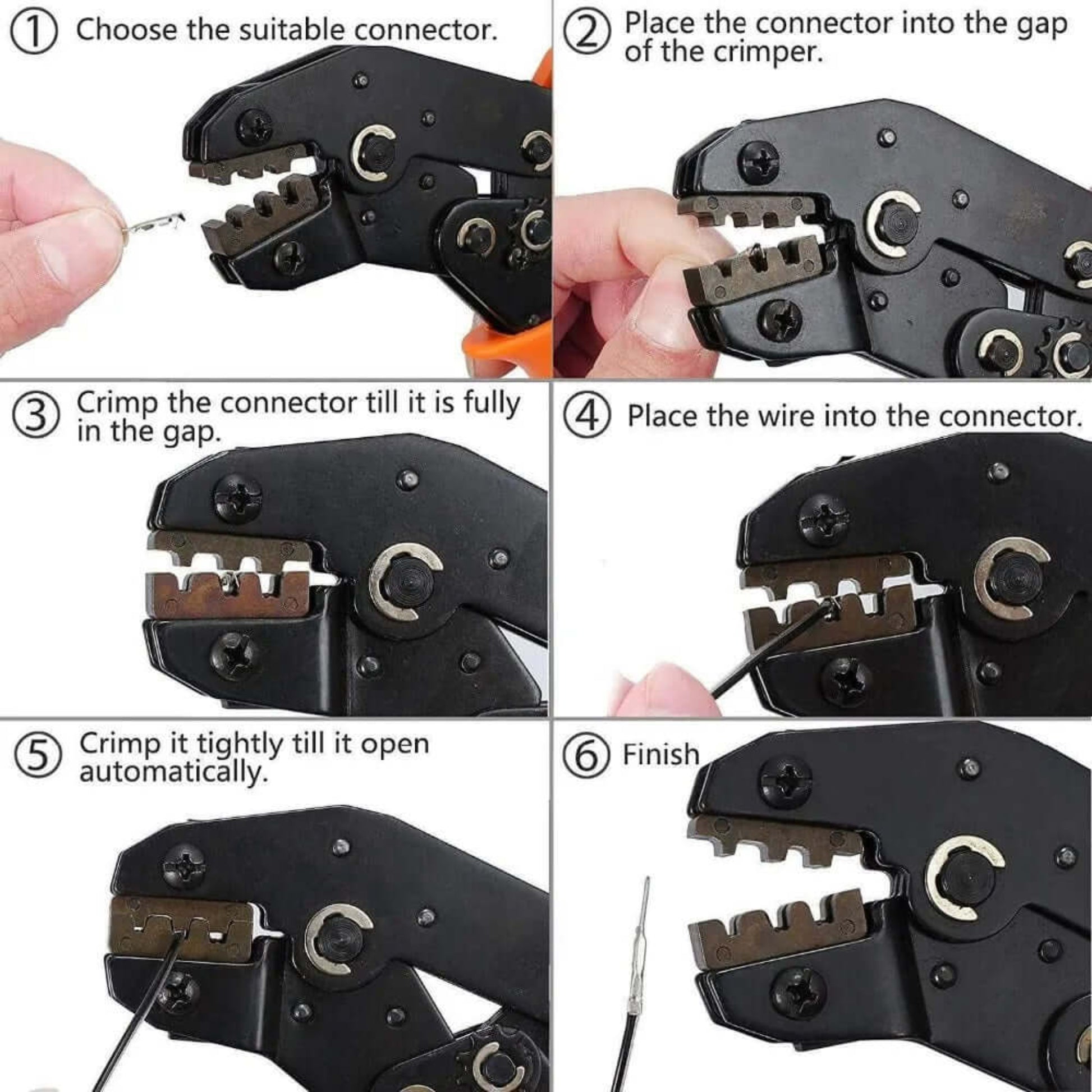 ① Choose the suitable connector.

② Place the connector into the gap of the crimper.

③ Crimp the connector till it is fully in the gap.

④ Place the wire into the connector.

⑤ Crimp it tightly till it open automatically.

⑥ Finish