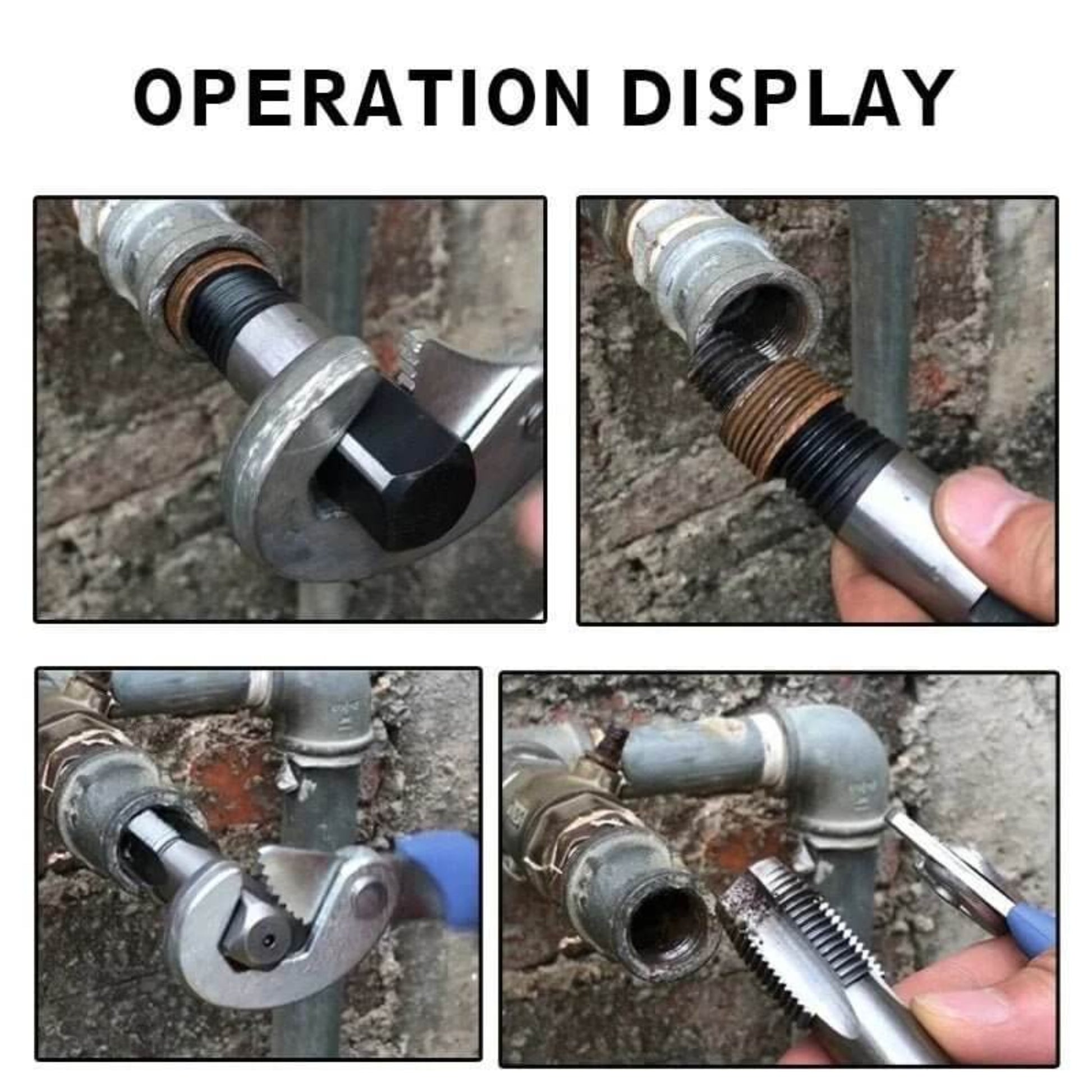 OPERATION DISPLAY