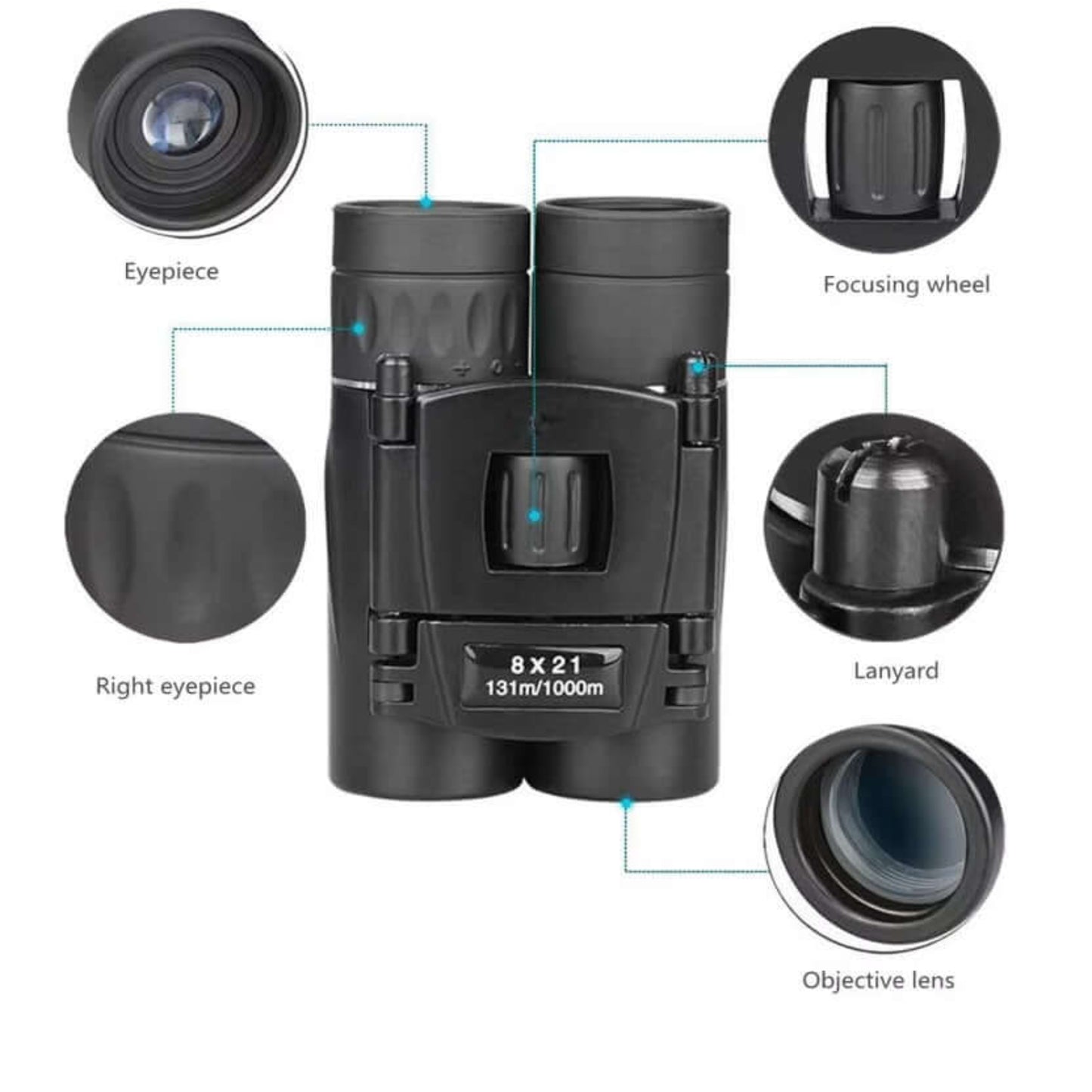 Eyepiece

Focusing wheel

Right eyepiece

8 X 21
131m/1000m

Lanyard

Objective lens