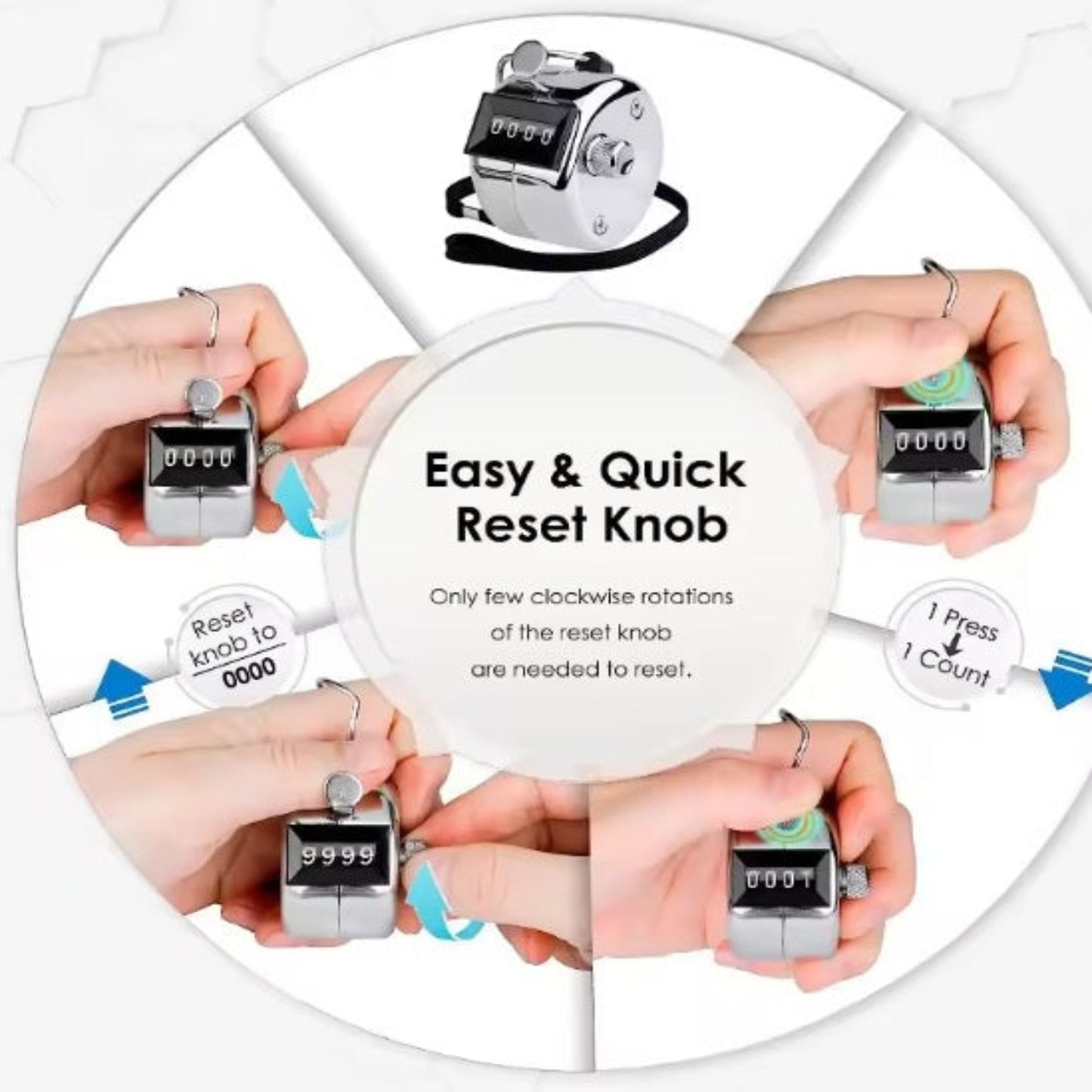 0000

0000

0000

Easy & Quick Reset Knob

Only few clockwise rotations of the reset knob are needed to reset.

Reset knob to 0000

1 Press 1 Count

9999

0001